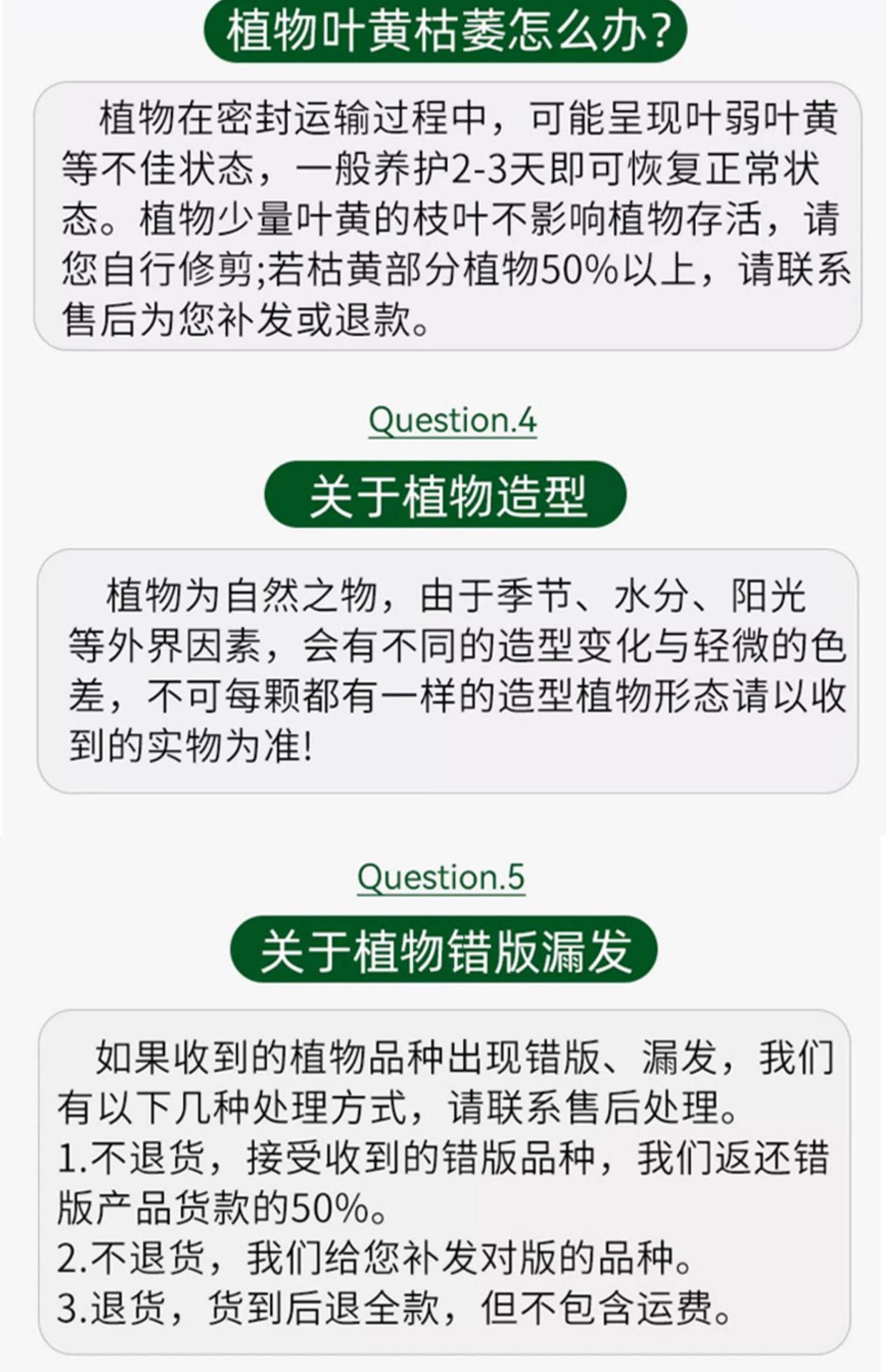 植物叶黄枯萎怎么办?

植物在密封运输过程中，可能呈现叶弱叶黄等不佳状态，一般养护2-3天即可恢复正常状态。植物少量叶黄的枝叶不影响植物存活，请您自行修剪;若枯黄部分植物50%以上，请联系售后为您补发或退款。

Question.4

关于植物造型

植物为自然之物，由于季节、水分、阳光等外界因素，会有不同的造型变化与轻微的色差，不可每颗都有一样的造型植物形态请以收到的实物为准!

Question.5

关于植物错版漏发

如果收到的植物品种出现错版、漏发，我们有以下几种处理方式，请联系售后处理。
1.不退货，接受收到的错版品种，我们返还错版产品货款的50%。
2.不退货，我们给您补发对版的品种。
3.退货，货到后退全款，但不包含运费。