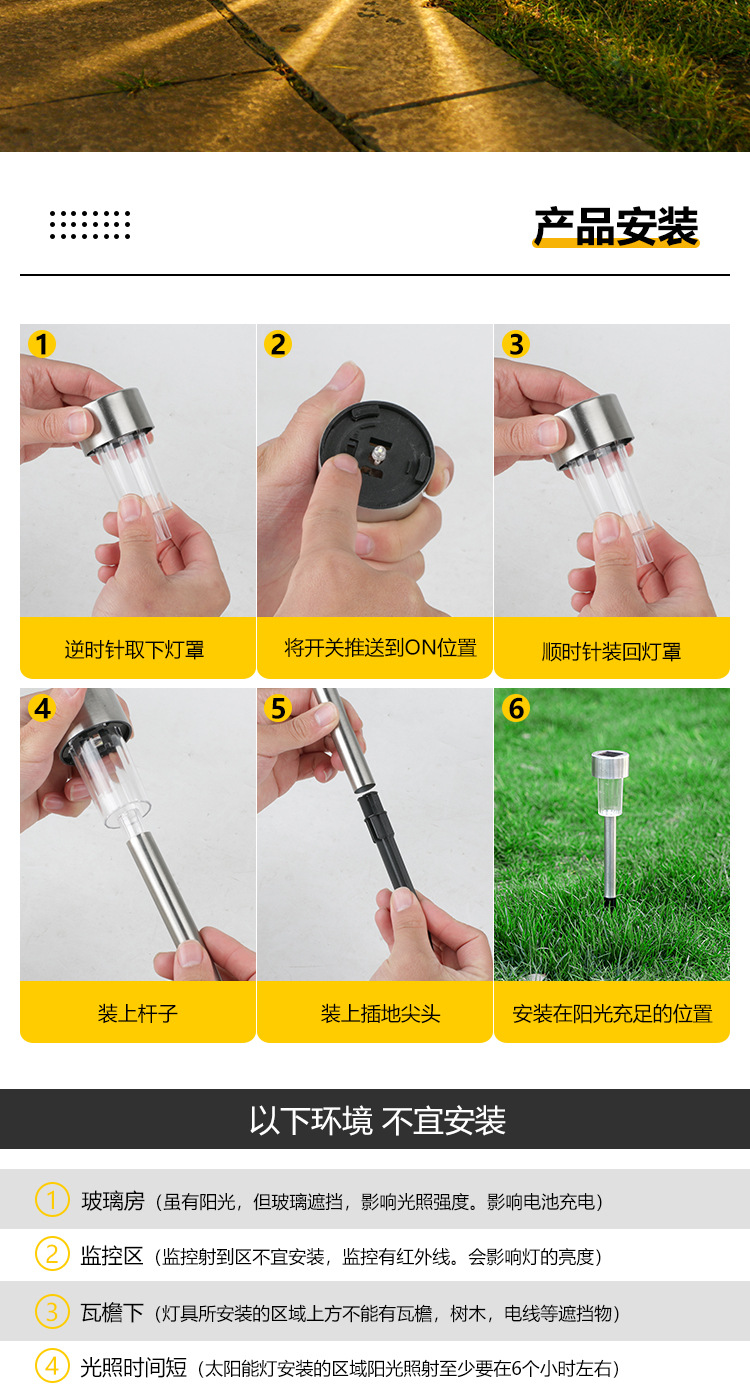 产品安装

1
逆时针取下灯罩

2
将开关推送到ON位置

3
顺时针装回灯罩

4
装上杆子

5
装上插地尖头

6
安装在阳光充足的位置

以下环境 不宜安装

1 玻璃房（虽有阳光，但玻璃遮挡，影响光照强度。影响电池充电）

2 监控区（监控射到区不宜安装，监控有红外线。会影响灯的亮度）

3 瓦檐下（灯具所安装的区域上方不能有瓦檐，树木，电线等遮挡物）

4 光照时间短（太阳能灯安装的区域阳光照射至少要在6个小时左右）