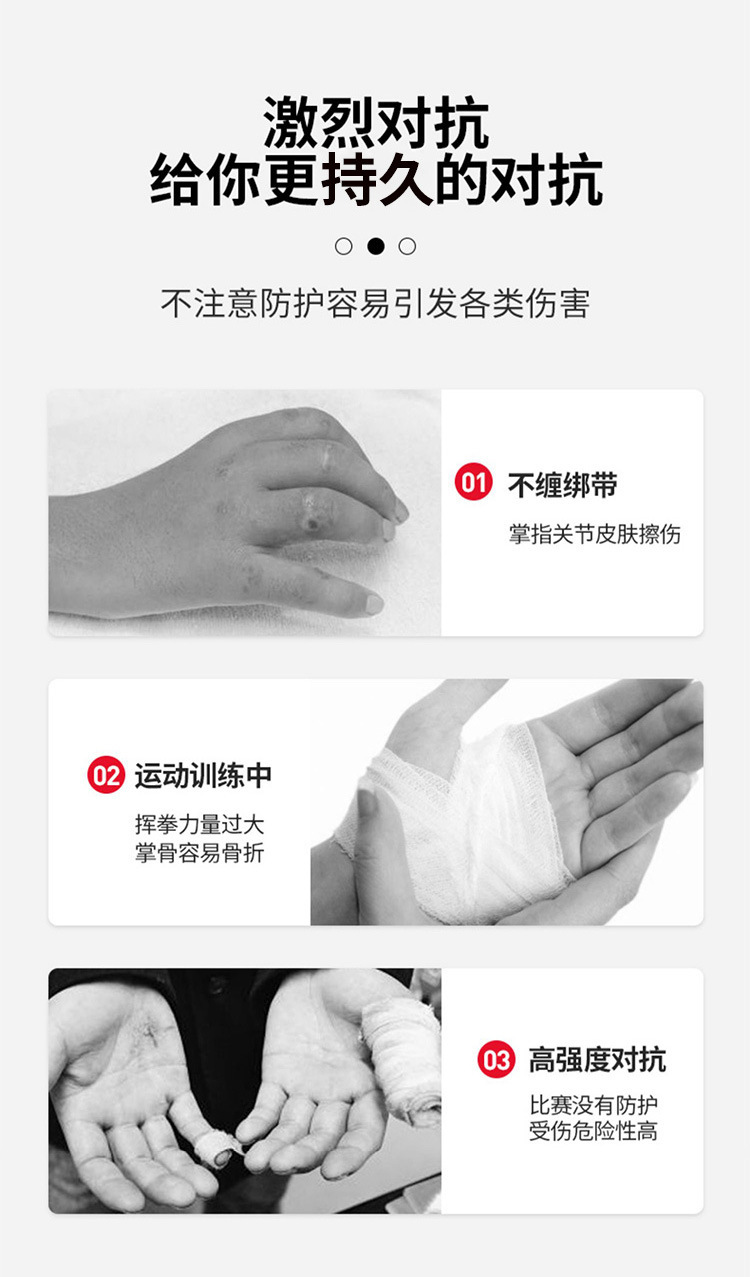 激烈对抗
给你更持久的对抗

不注意防护容易引发各类伤害

01 不缠绑带
掌指关节皮肤擦伤

02 运动训练中
挥拳力量过大
掌骨容易骨折

03 高强度对抗
比赛没有防护
受伤危险性高