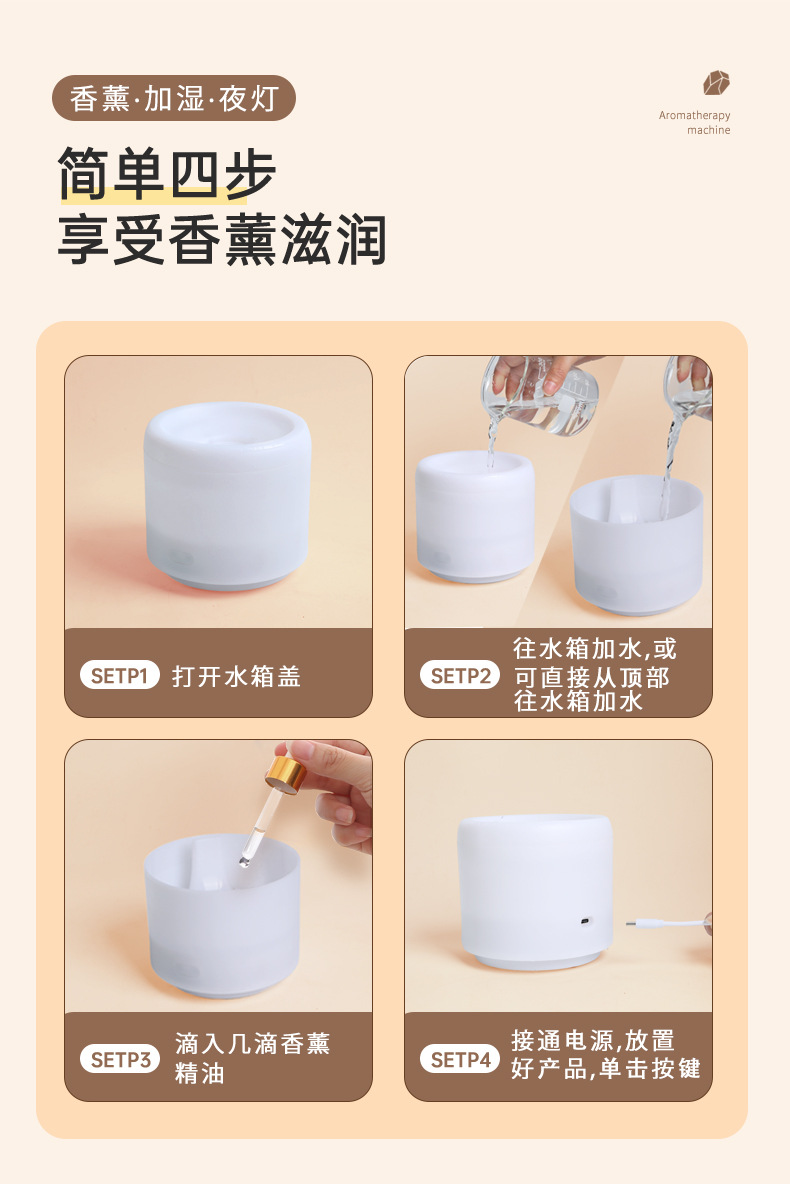 香薰·加湿·夜灯

Aromatherapy machine

简单四步
享受香薰滋润

SETP1 打开水箱盖

SETP2 往水箱加水,或可直接从顶部往水箱加水

SETP3 滴入几滴香薰精油

SETP4 接通电源,放置好产品,单击按键