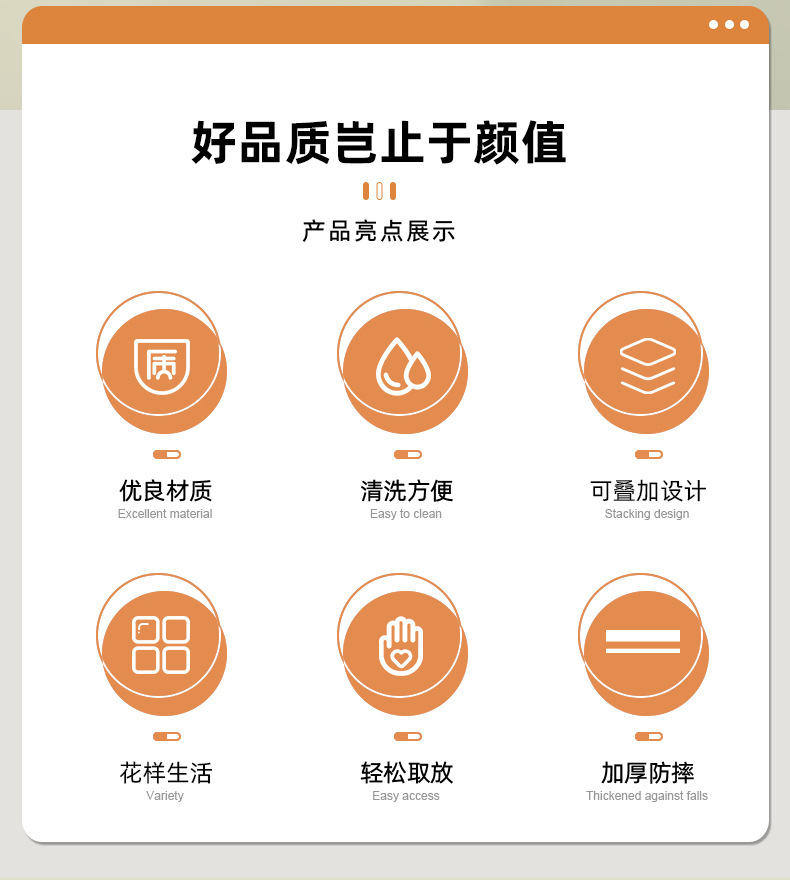 好品质岂止于颜值

产品亮点展示

质

优良材质
Excellent material

清洗方便
Easy to clean

可叠加设计
Stacking design

花样生活
Variety

轻松取放
Easy access

加厚防摔
Thickened against falls