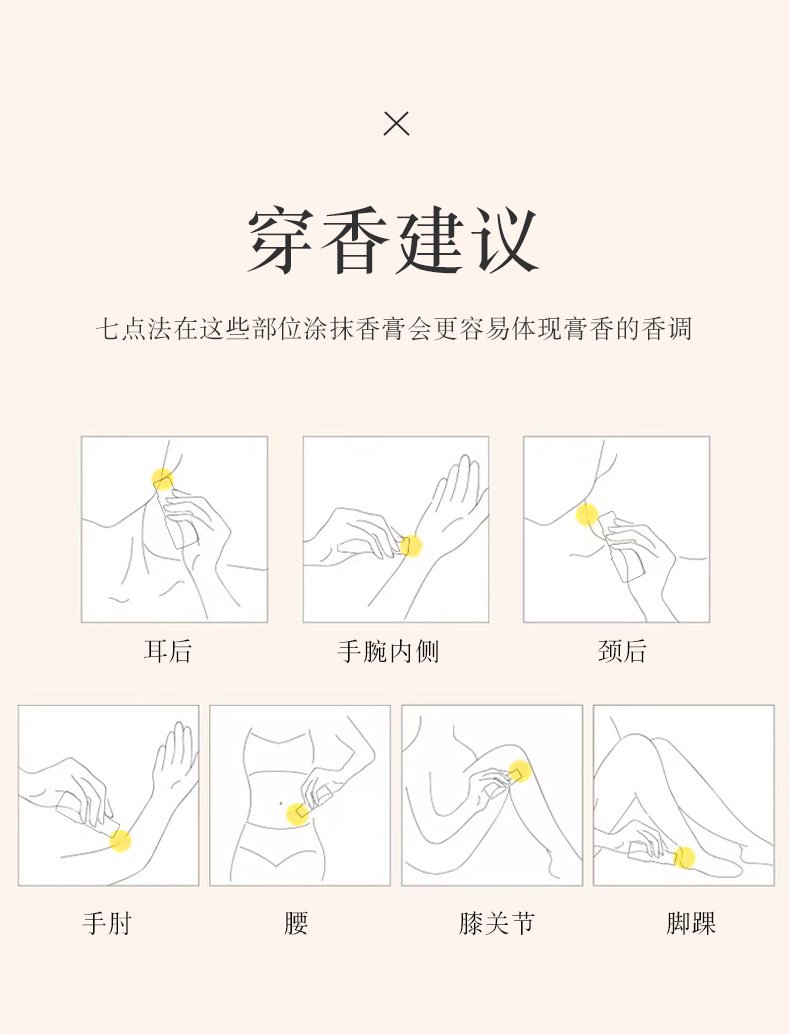 ×

穿香建议

七点法在这些部位涂抹香膏会更容易体现膏香的香调

耳后

手腕内侧

颈后

手肘

腰

膝关节

脚踝