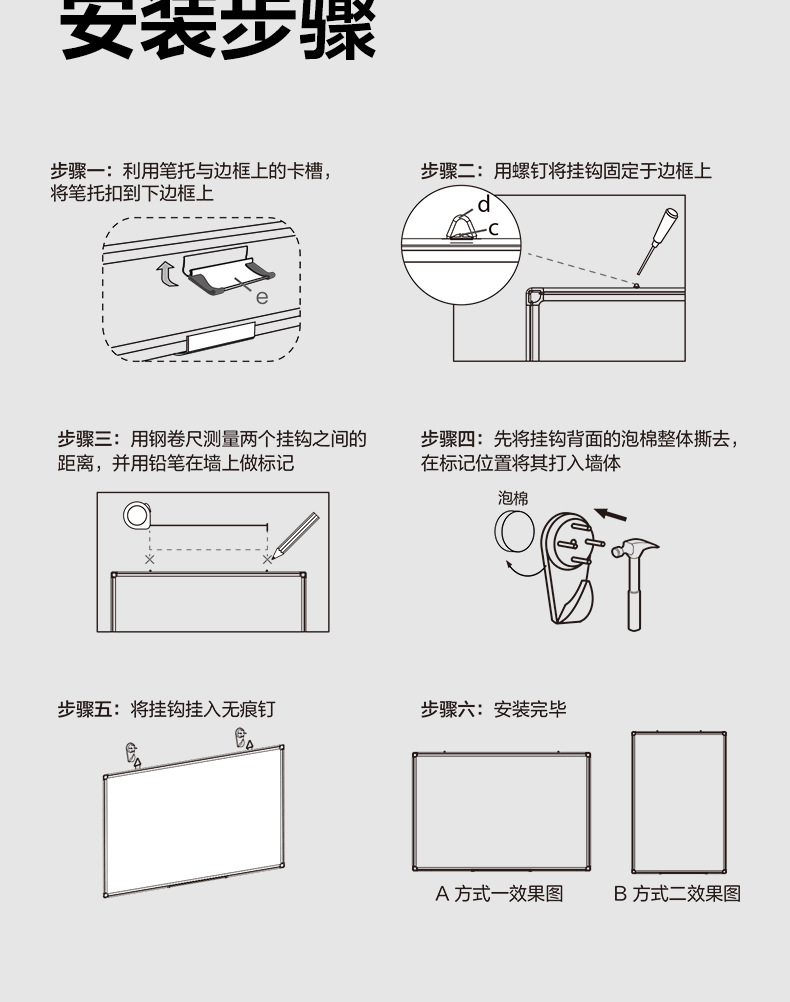 安装步骤

步骤一：利用笔托与边框上的卡槽，将笔托扣到下边框上

e

步骤二：用螺钉将挂钩固定于边框上

d

c

步骤三：用钢卷尺测量两个挂钩之间的距离，并用铅笔在墙上做标记

步骤四：先将挂钩背面的泡棉整体撕去，在标记位置将其打入墙体

泡棉

步骤五：将挂钩挂入无痕钉

步骤六：安装完毕

A 方式一效果图

B 方式二效果图