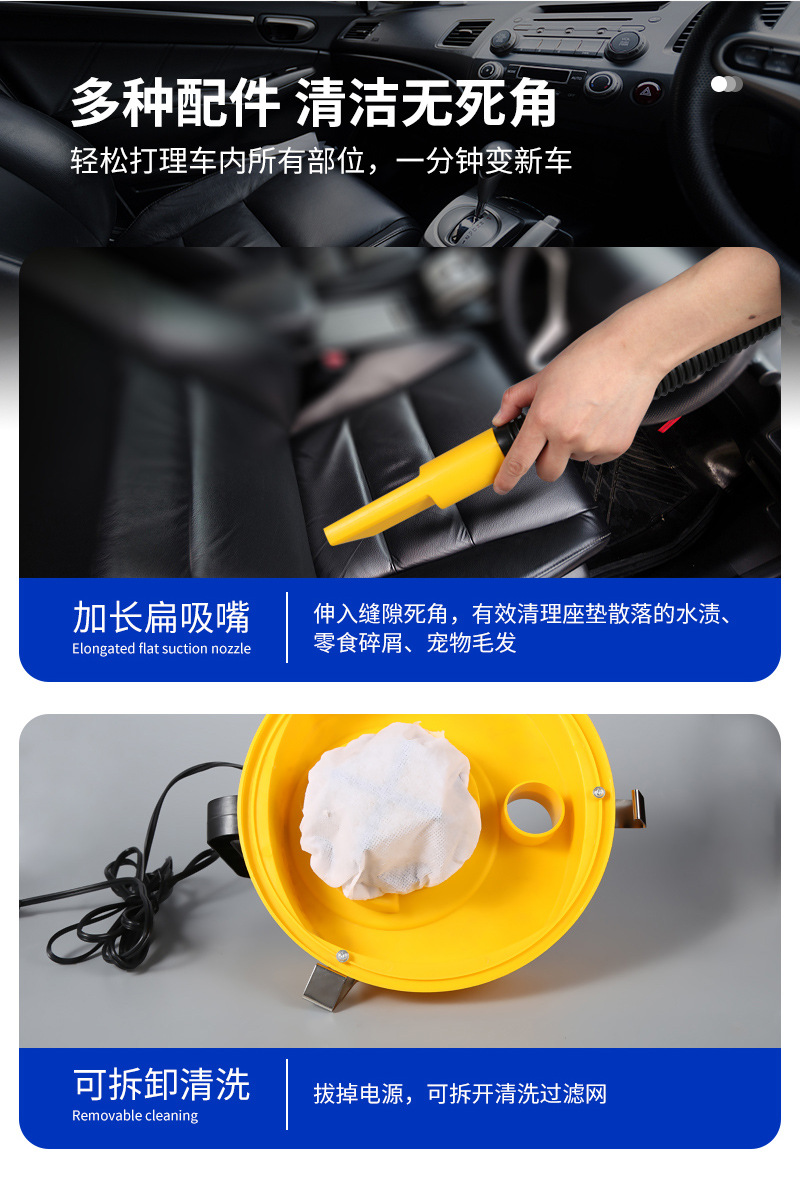 多种配件 清洁无死角

轻松打理车内所有部位，一分钟变新车

加长扁吸嘴
Elongated flat suction nozzle

伸入缝隙死角，有效清理座垫散落的水渍、零食碎屑、宠物毛发

可拆卸清洗
Removable cleaning

拔掉电源，可拆开清洗过滤网