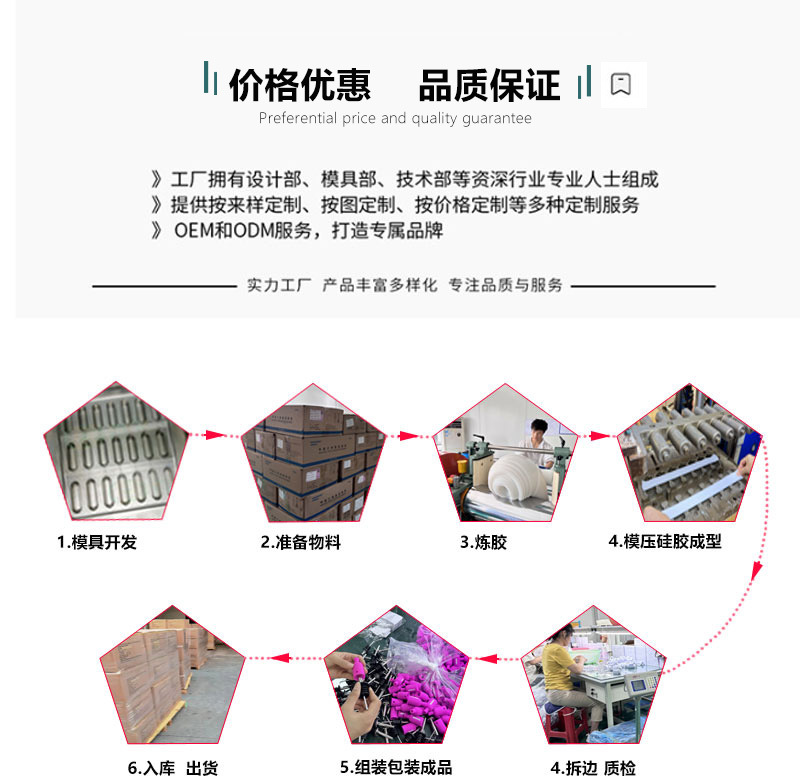 价格优惠　品质保证
Preferential price and quality guarantee

》工厂拥有设计部、模具部、技术部等资深行业专业人士组成
》提供按来样定制、按图定制、按价格定制等多种定制服务
》OEM和ODM服务，打造专属品牌

实力工厂　产品丰富多样化　专注品质与服务

1.模具开发

2.准备物料

3.炼胶

4.模压硅胶成型

6.入库　出货

5.组装包装成品

4.拆边　质检