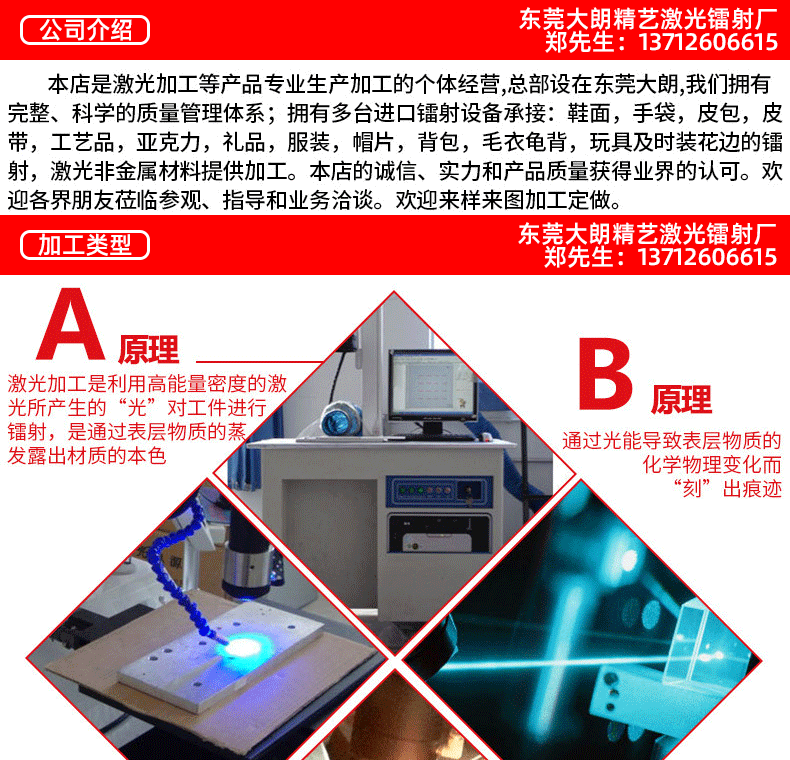 公司介绍

东莞大朗精艺激光镭射厂
郑先生：13712606615

本店是激光加工等产品专业生产加工的个体经营,总部设在东莞大朗,我们拥有完整、科学的质量管理体系；拥有多台进口镭射设备承接：鞋面，手袋，皮包，皮带，工艺品，亚克力，礼品，服装，帽片，背包，毛衣龟背，玩具及时装花边的镭射，激光非金属材料提供加工。本店的诚信、实力和产品质量获得业界的认可。欢迎各界朋友莅临参观、指导和业务洽谈。欢迎来样来图加工定做。

加工类型

东莞大朗精艺激光镭射厂
郑先生：13712606615

A 原理

激光加工是利用高能量密度的激光所产生的“光”对工件进行镭射，是通过表层物质的蒸发露出材质的本色

B 原理

通过光能导致表层物质的化学物理变化而“刻”出痕迹