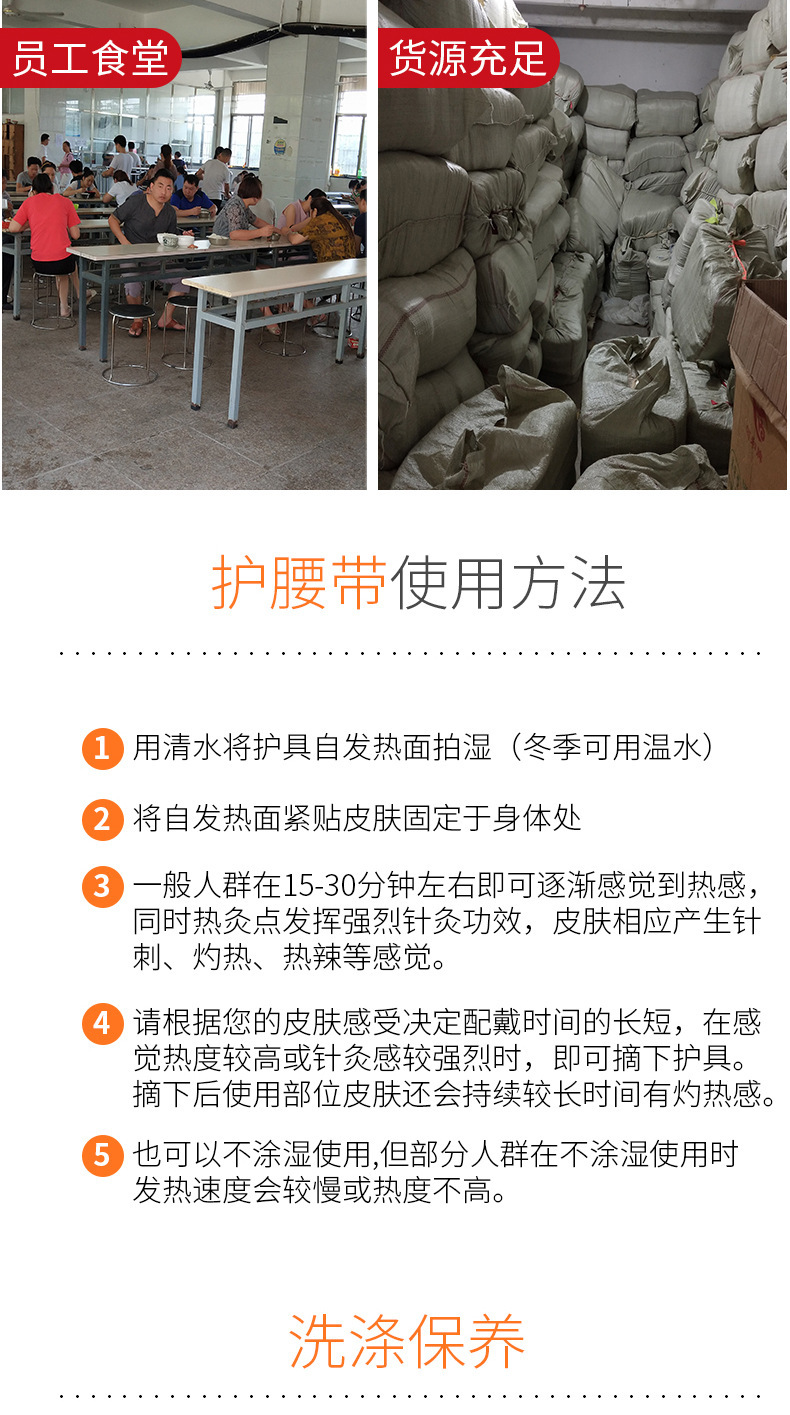 员工食堂

货源充足

护腰带使用方法

1 用清水将护具自发热面拍湿（冬季可用温水）

2 将自发热面紧贴皮肤固定于身体处

3 一般人群在15-30分钟左右即可逐渐感觉到热感，同时热灸点发挥强烈针灸功效，皮肤相应产生针刺、灼热、热辣等感觉。

4 请根据您的皮肤感受决定配戴时间的长短，在感觉热度较高或针灸感较强烈时，即可摘下护具。摘下后使用部位皮肤还会持续较长时间有灼热感。

5 也可以不涂湿使用,但部分人群在不涂湿使用时发热速度会较慢或热度不高。

洗涤保养