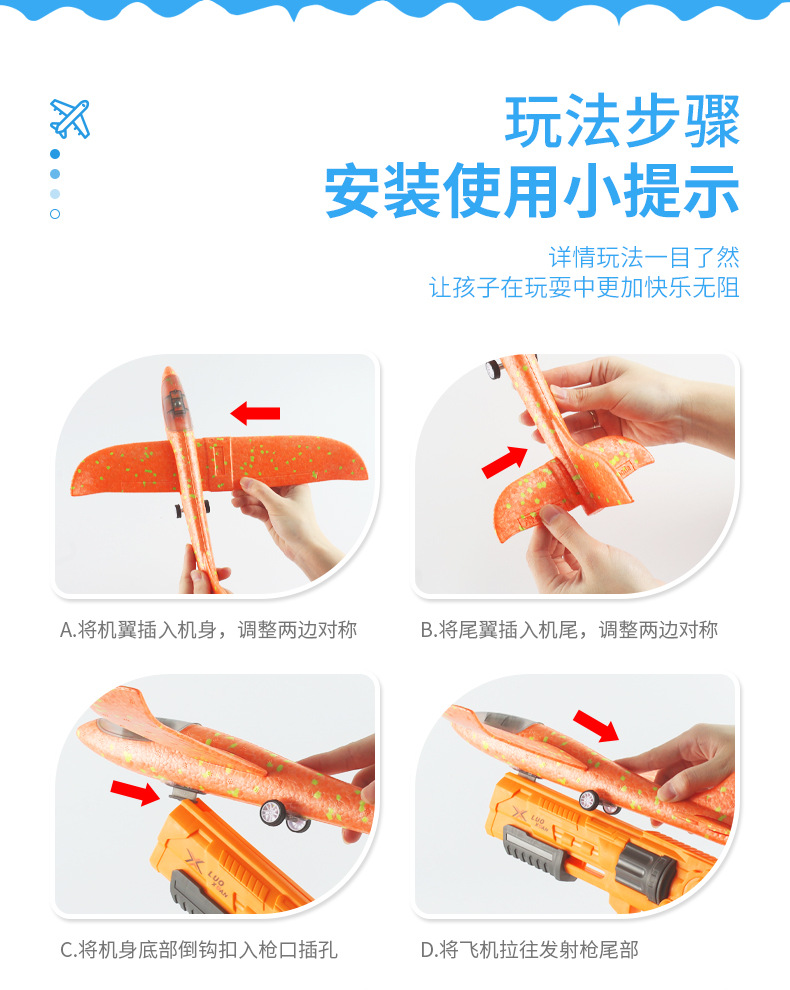 玩法步骤
安装使用小提示

详情玩法一目了然
让孩子在玩耍中更加快乐无阻

A.将机翼插入机身，调整两边对称

B.将尾翼插入机尾，调整两边对称

LUO

C.将机身底部倒钩扣入枪口插孔

LUO

D.将飞机拉往发射枪尾部