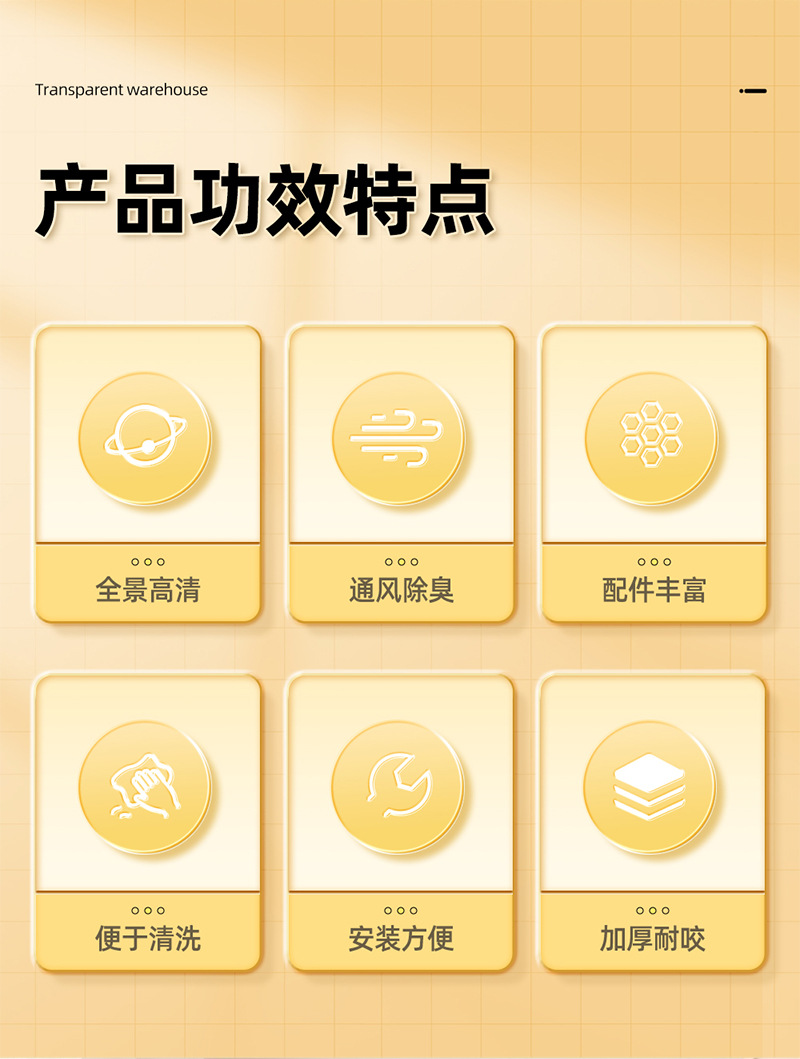 Transparent warehouse

产品功效特点

全景高清

通风除臭

配件丰富

便于清洗

安装方便

加厚耐咬