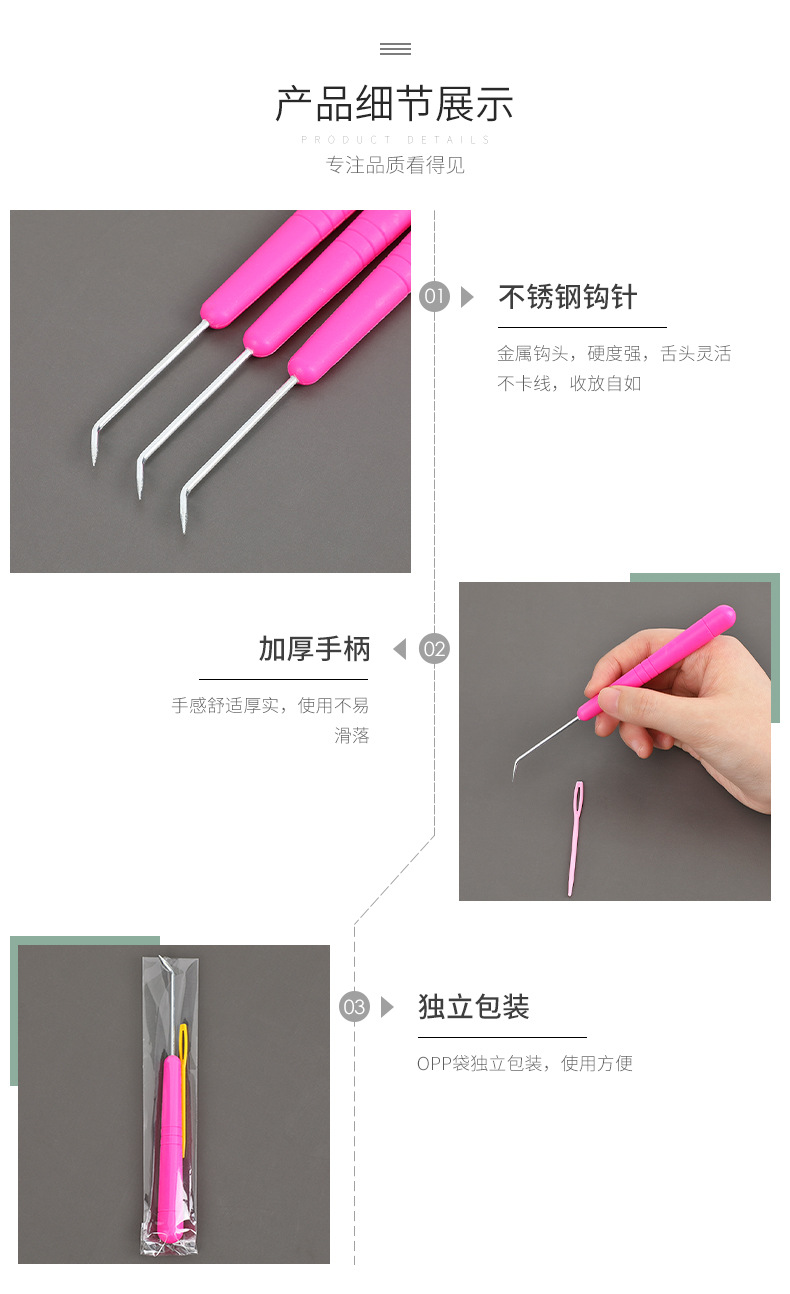 产品细节展示
PRODUCT DETAILS
专注品质看得见

01 不锈钢钩针
金属钩头，硬度强，舌头灵活不卡线，收放自如

加厚手柄 02
手感舒适厚实，使用不易滑落

03 独立包装
OPP袋独立包装，使用方便