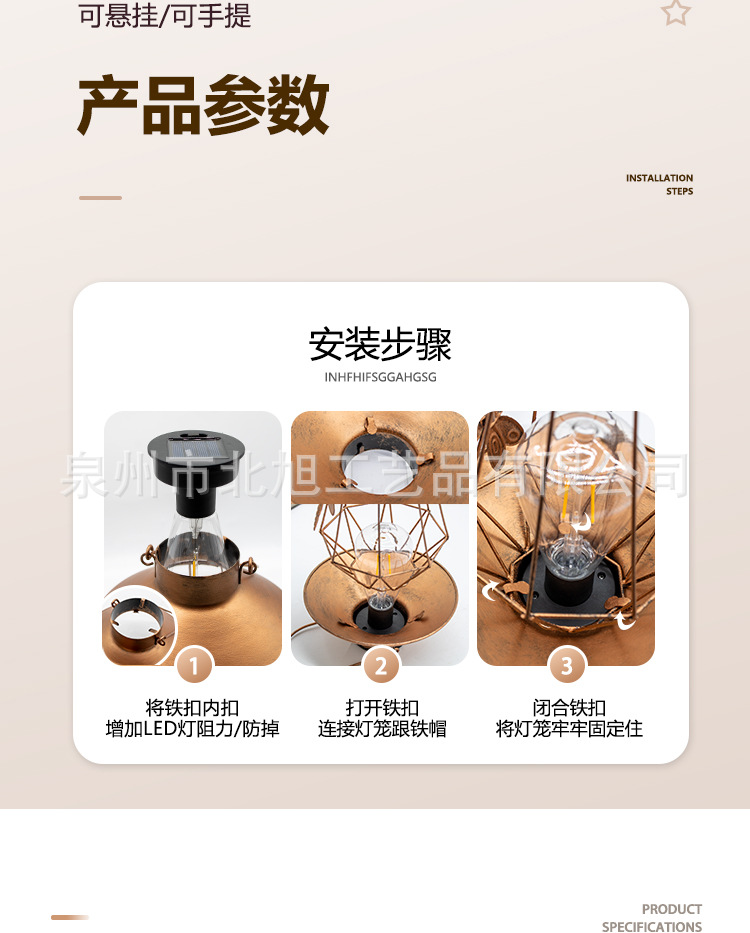 可悬挂/可手提

产品参数

INSTALLATION STEPS

安装步骤

INHFHIFSGGAHGSG

泉州市北旭工艺品有限公司

1
将铁扣内扣
增加LED灯阻力/防掉

2
打开铁扣
连接灯笼跟铁帽

3
闭合铁扣
将灯笼牢牢固定住

PRODUCT SPECIFICATIONS