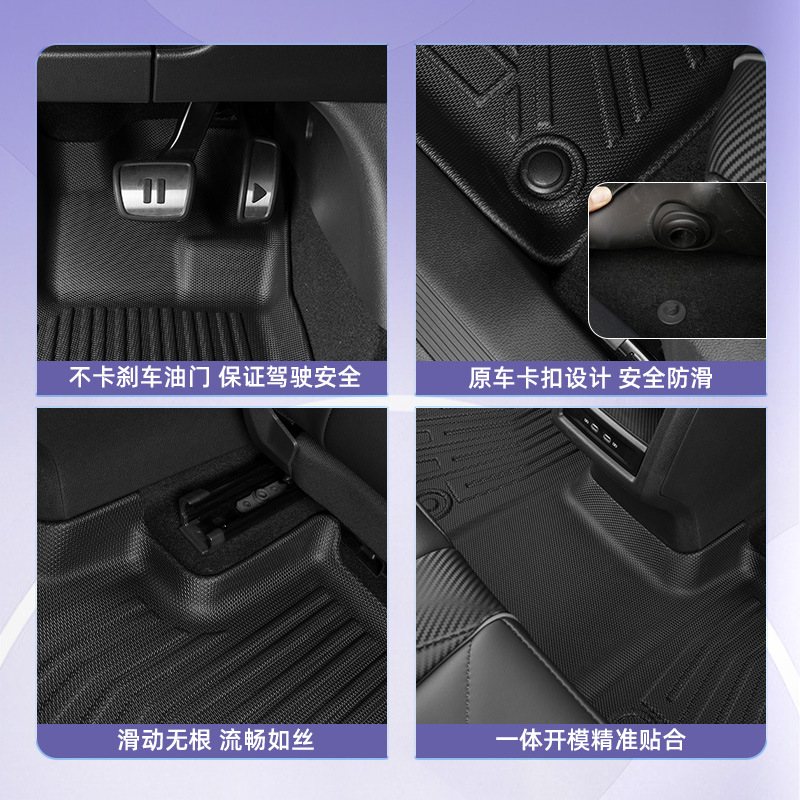 不卡刹车油门 保证驾驶安全

原车卡扣设计 安全防滑

滑动无根 流畅如丝

一体开模精准贴合