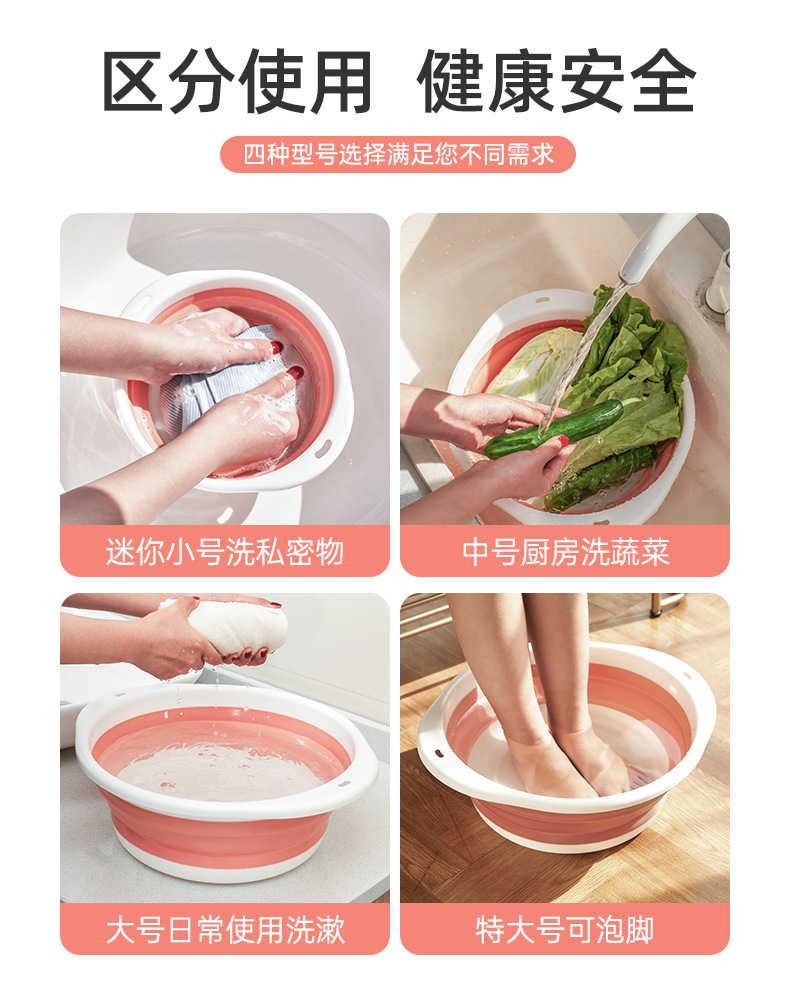 区分使用 健康安全

四种型号选择满足您不同需求

迷你小号洗私密物

中号厨房洗蔬菜

大号日常使用洗漱

特大号可泡脚