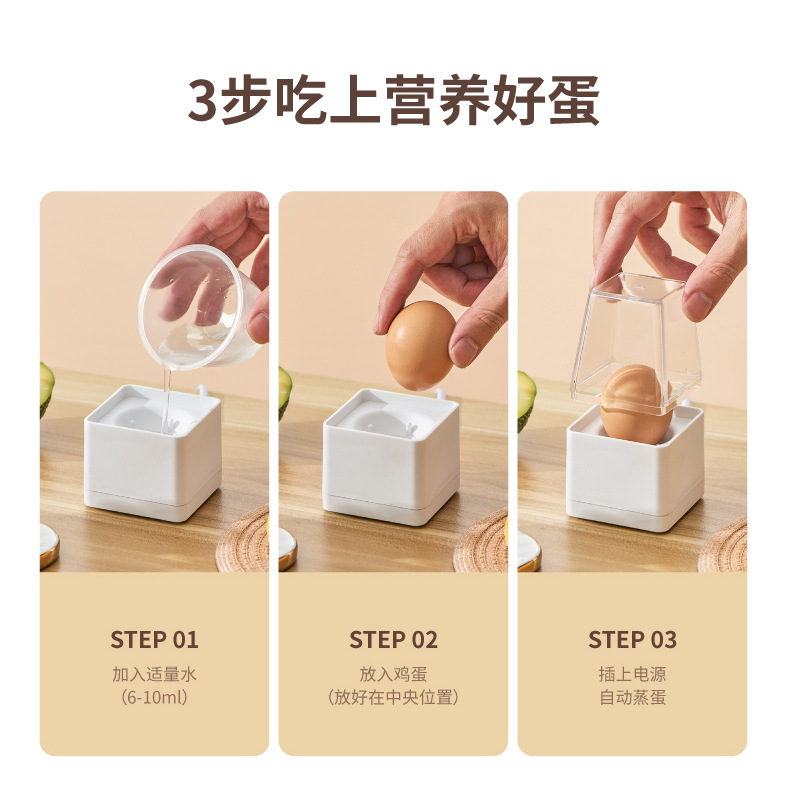 3步吃上营养好蛋

STEP 01
加入适量水
（6-10ml）

STEP 02
放入鸡蛋
（放好在中央位置）

STEP 03
插上电源
自动蒸蛋