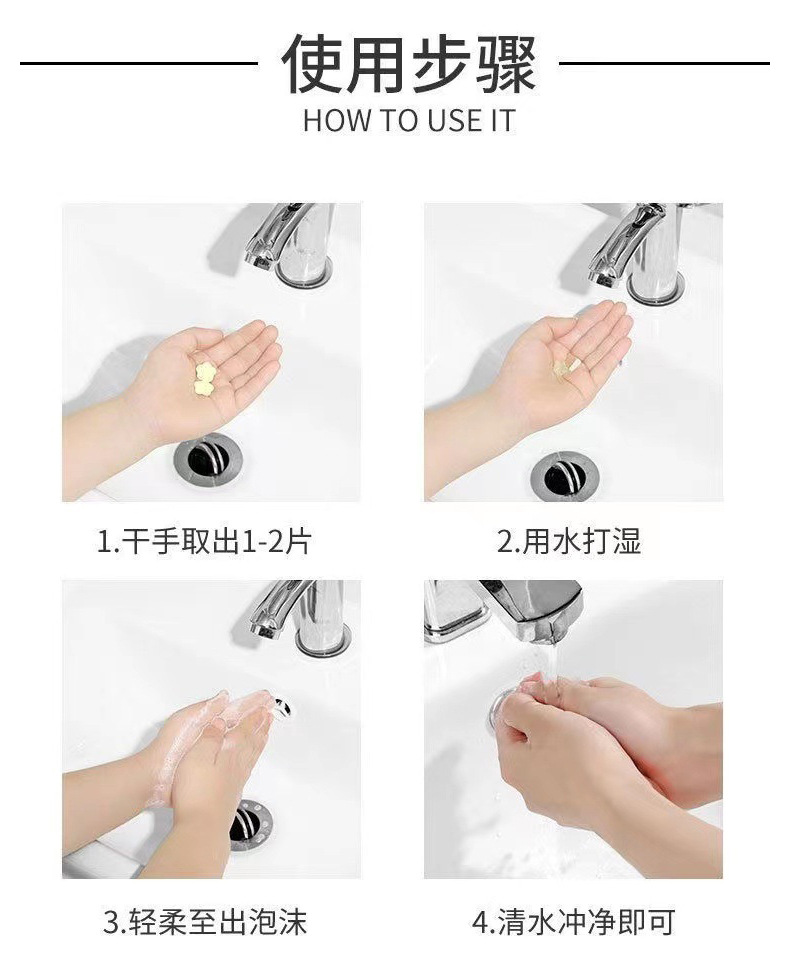 使用步骤
HOW TO USE IT

1.干手取出1-2片

2.用水打湿

3.轻柔至出泡沫

4.清水冲净即可