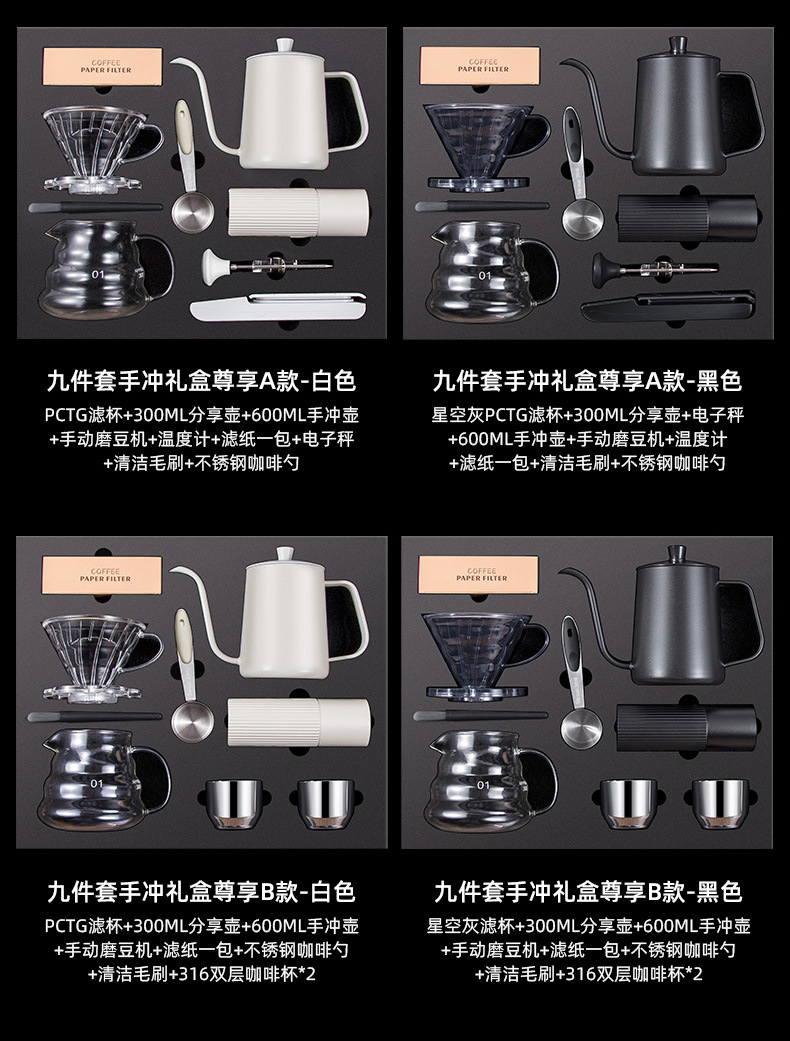 COFFEE
PAPER FILTER

01

九件套手冲礼盒尊享A款-白色

PCTG滤杯+300ML分享壶+600ML手冲壶+手动磨豆机+温度计+滤纸一包+电子秤+清洁毛刷+不锈钢咖啡勺

COFFEE
PAPER FILTER

01

九件套手冲礼盒尊享A款-黑色

星空灰PCTG滤杯+300ML分享壶+电子秤+600ML手冲壶+手动磨豆机+温度计+滤纸一包+清洁毛刷+不锈钢咖啡勺

COFFEE
PAPER FILTER

01

九件套手冲礼盒尊享B款-白色

PCTG滤杯+300ML分享壶+600ML手冲壶+手动磨豆机+滤纸一包+不锈钢咖啡勺+清洁毛刷+316双层咖啡杯*2

COFFEE
PAPER FILTER

01

九件套手冲礼盒尊享B款-黑色

星空灰滤杯+300ML分享壶+600ML手冲壶+手动磨豆机+滤纸一包+不锈钢咖啡勺+清洁毛刷+316双层咖啡杯*2