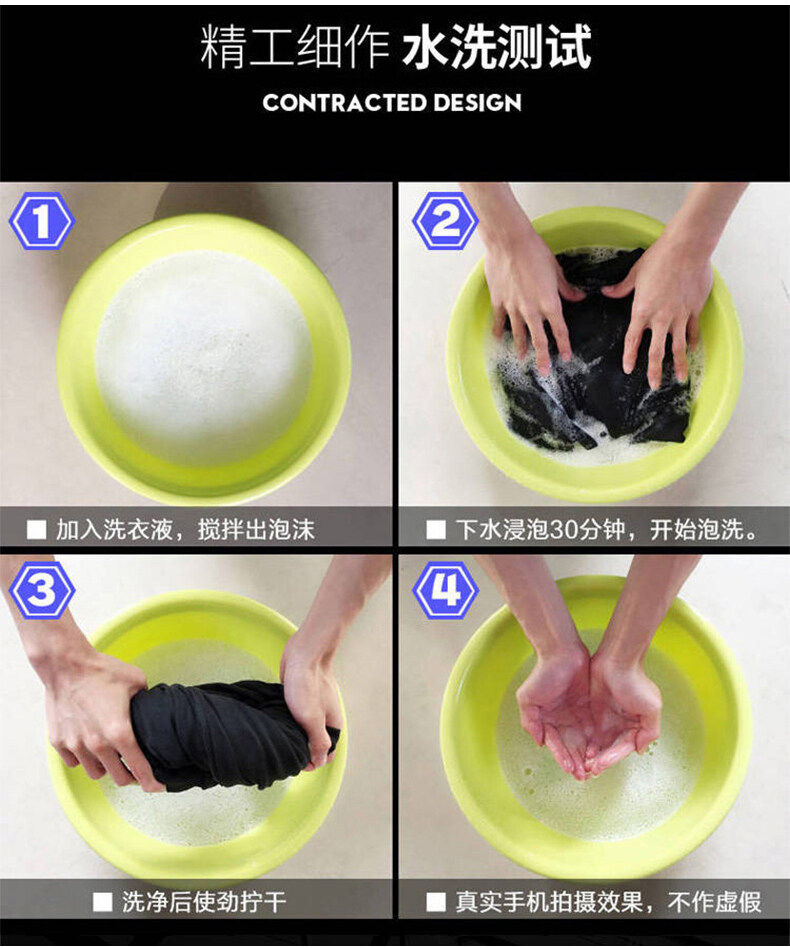 精工细作 水洗测试

CONTRACTED DESIGN

1

■ 加入洗衣液，搅拌出泡沫

2

■ 下水浸泡30分钟，开始泡洗。

3

■ 洗净后使劲拧干

4

■ 真实手机拍摄效果，不作虚假