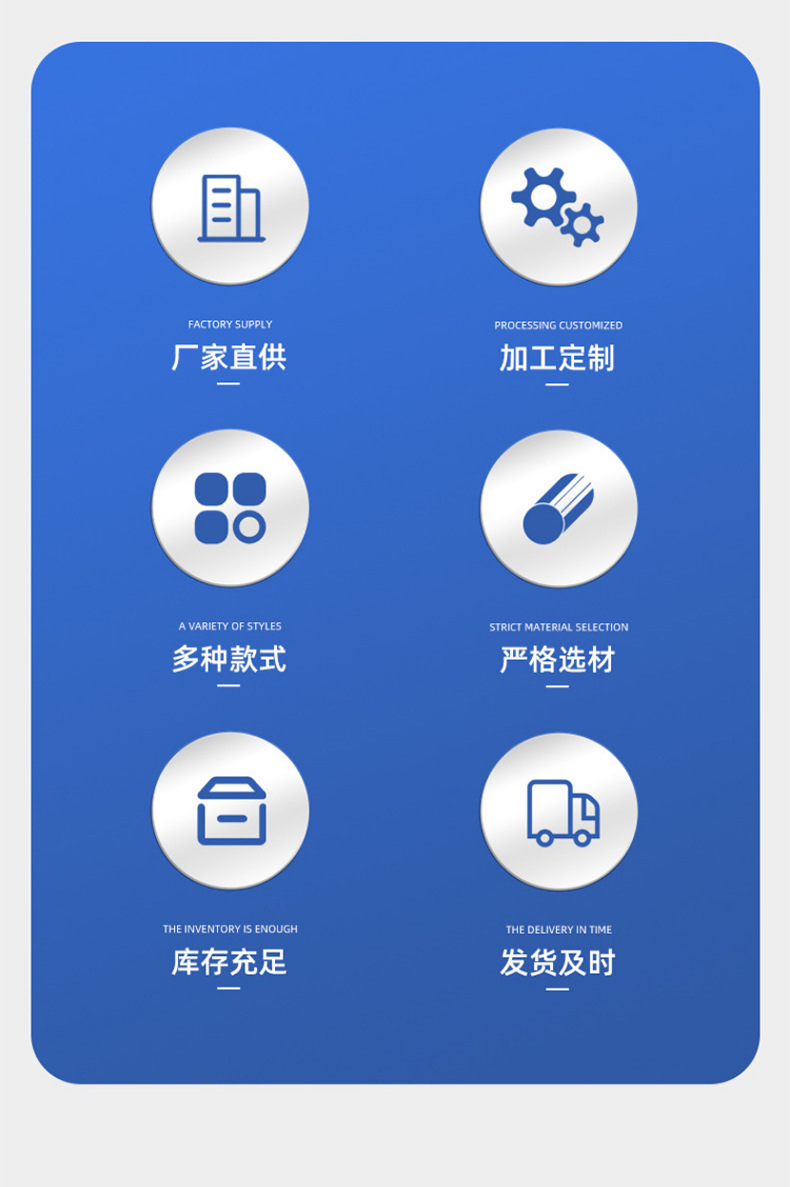 FACTORY SUPPLY
厂家直供

PROCESSING CUSTOMIZED
加工定制

A VARIETY OF STYLES
多种款式

STRICT MATERIAL SELECTION
严格选材

THE INVENTORY IS ENOUGH
库存充足

THE DELIVERY IN TIME
发货及时