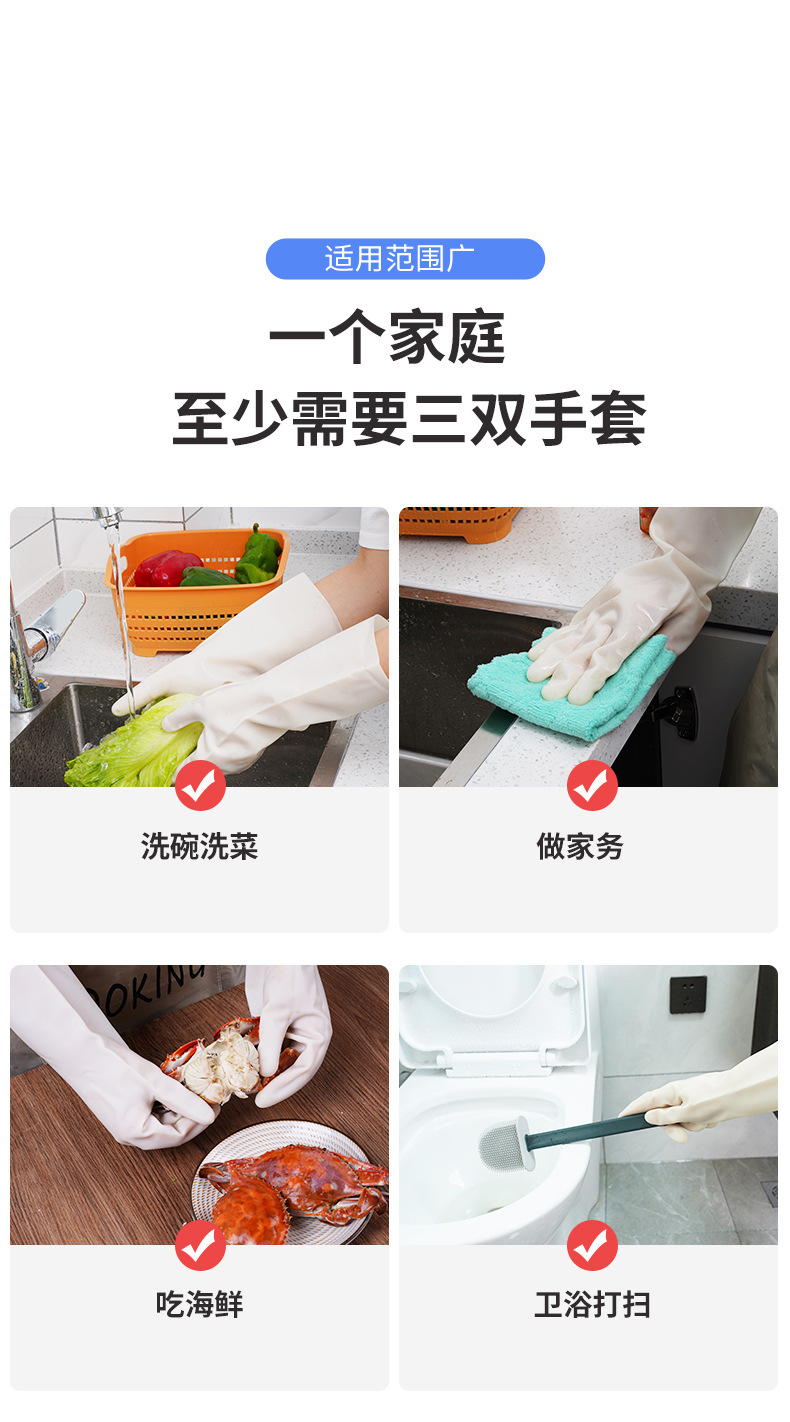 适用范围广

一个家庭
至少需要三双手套

洗碗洗菜

做家务

OOKING

吃海鲜

卫浴打扫