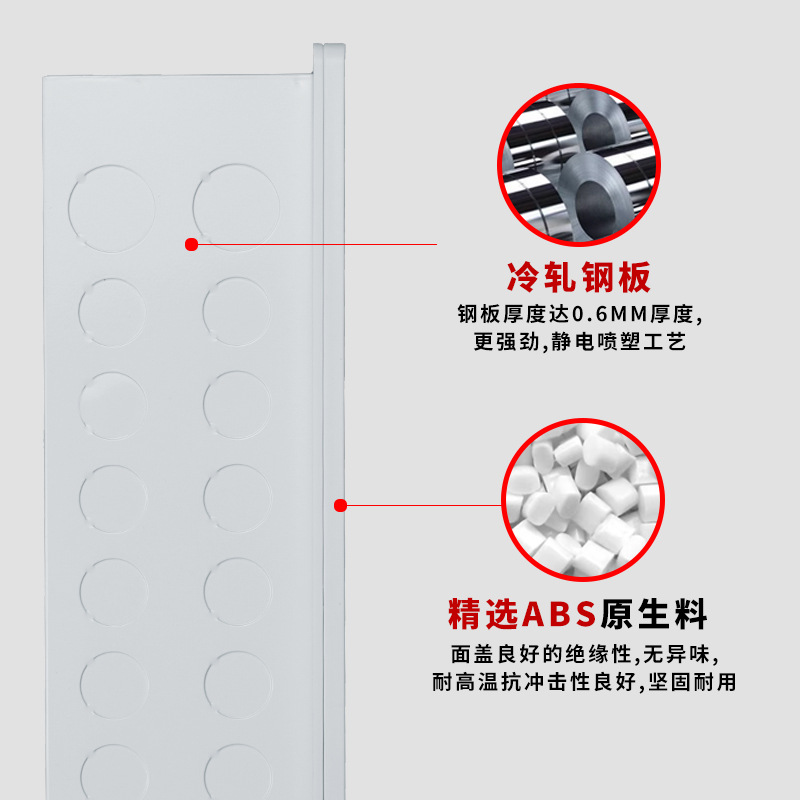 冷轧钢板

钢板厚度达0.6MM厚度,
更强劲,静电喷塑工艺

精选ABS原生料

面盖良好的绝缘性,无异味,
耐高温抗冲击性良好,坚固耐用