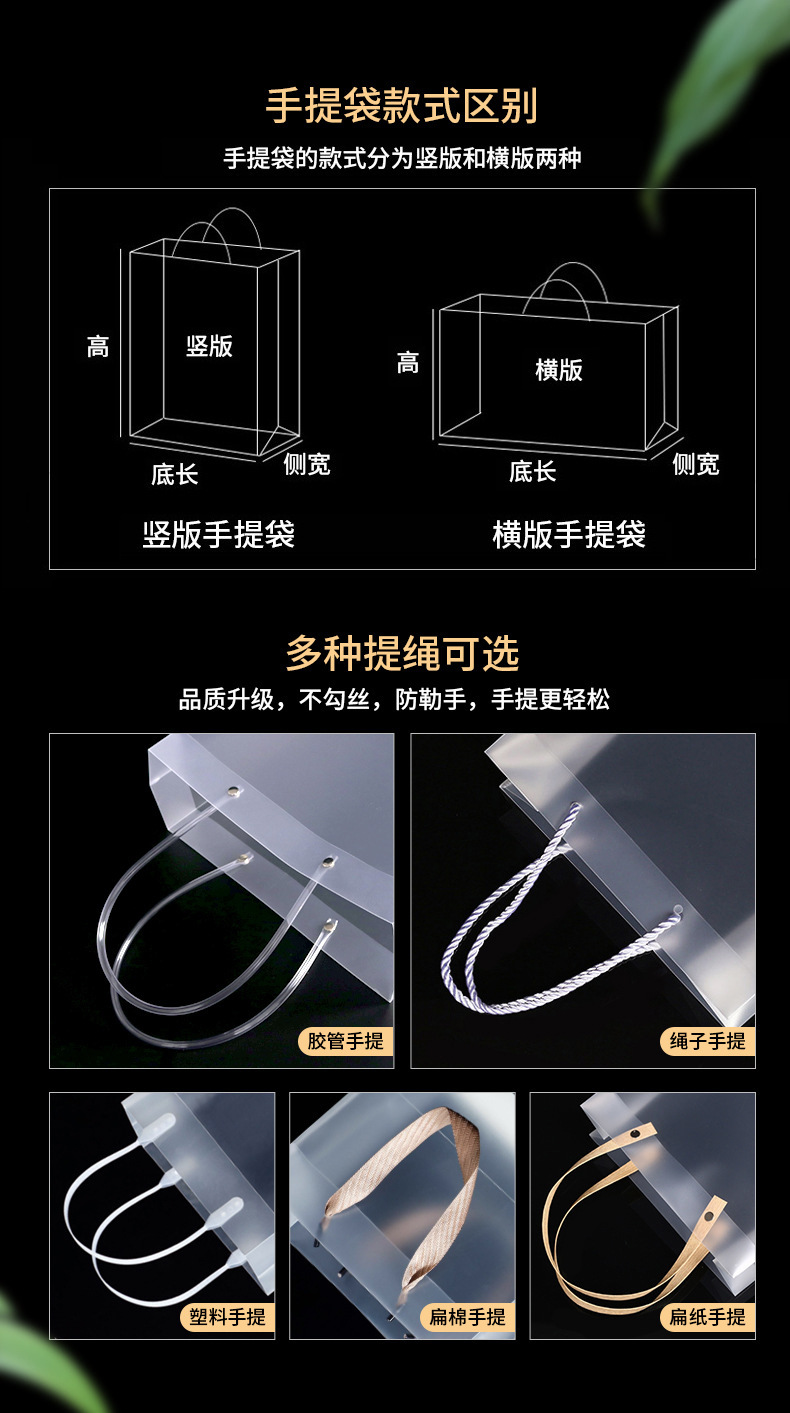 手提袋款式区别

手提袋的款式分为竖版和横版两种

高

竖版

底长

侧宽

竖版手提袋

高

横版

底长

侧宽

横版手提袋

多种提绳可选

品质升级，不勾丝，防勒手，手提更轻松

胶管手提

绳子手提

塑料手提

扁棉手提

扁纸手提