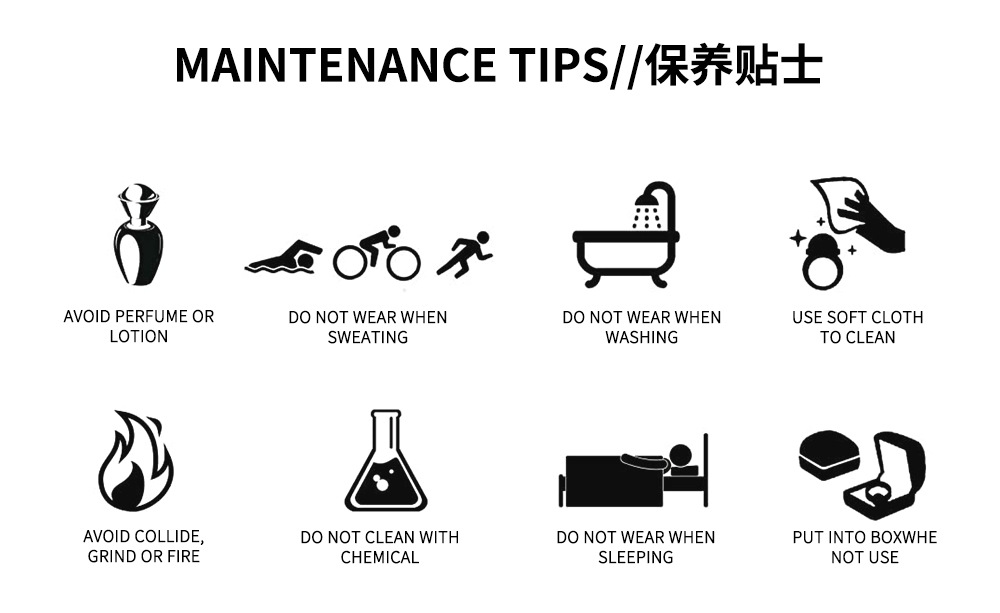 MAINTENANCE TIPS//保养贴士

AVOID PERFUME OR LOTION

DO NOT WEAR WHEN SWEATING

DO NOT WEAR WHEN WASHING

USE SOFT CLOTH TO CLEAN

AVOID COLLIDE, GRIND OR FIRE

DO NOT CLEAN WITH CHEMICAL

DO NOT WEAR WHEN SLEEPING

PUT INTO BOXWHE NOT USE