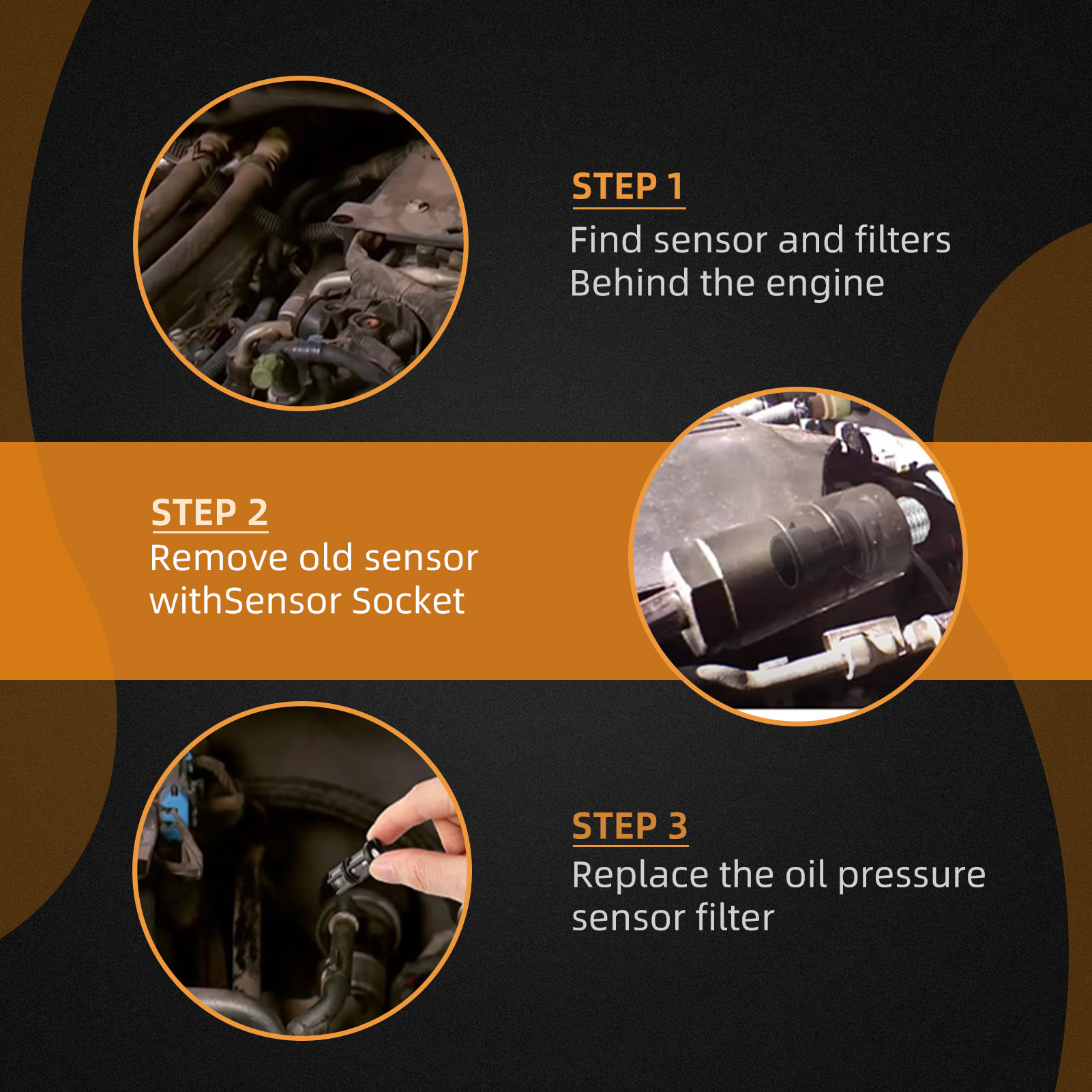 STEP 1
Find sensor and filters
Behind the engine

STEP 2
Remove old sensor
withSensor Socket

STEP 3
Replace the oil pressure
sensor filter