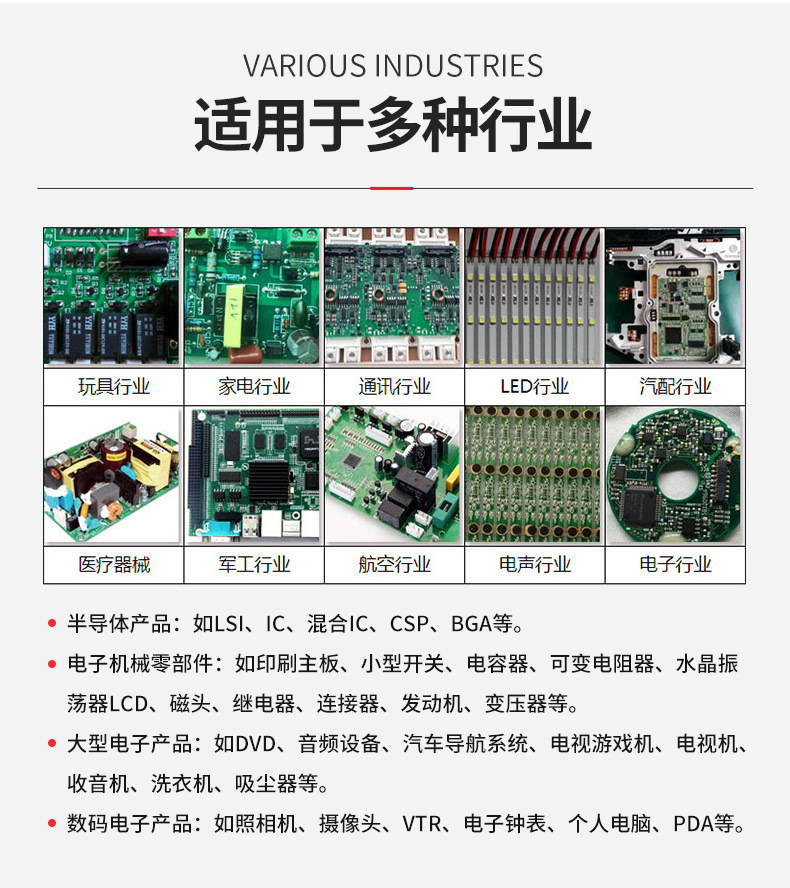 VARIOUS INDUSTRIES
适用于多种行业

| 玩具行业 | 家电行业 | 通讯行业 | LED行业 | 汽配行业 |
|---|---|---|---|---|
| 医疗器械 | 军工行业 | 航空行业 | 电声行业 | 电子行业 |

• 半导体产品：如LSI、IC、混合IC、CSP、BGA等。

• 电子机械零部件：如印刷主板、小型开关、电容器、可变电阻器、水晶振荡器LCD、磁头、继电器、连接器、发动机、变压器等。

• 大型电子产品：如DVD、音频设备、汽车导航系统、电视游戏机、电视机、收音机、洗衣机、吸尘器等。

• 数码电子产品：如照相机、摄像头、VTR、电子钟表、个人电脑、PDA等。