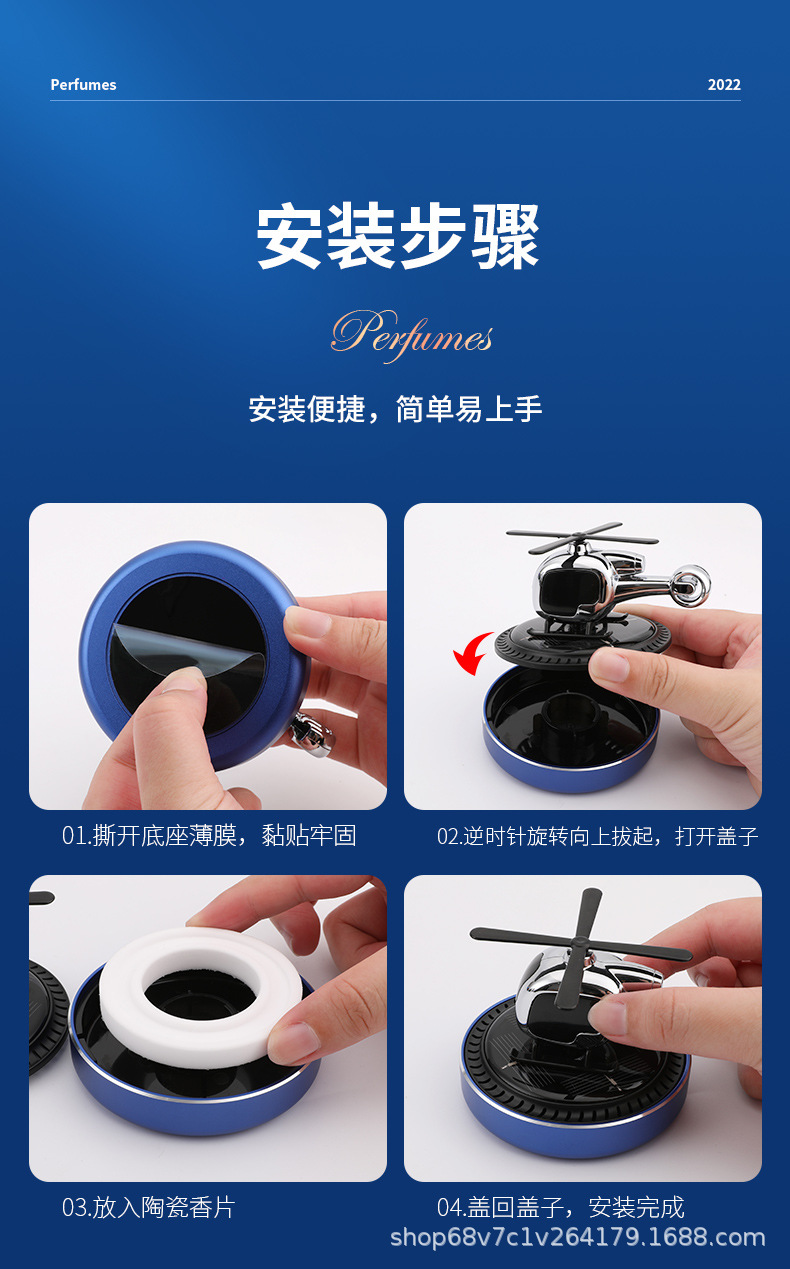 Perfumes 2022

安装步骤

Perfumes

安装便捷，简单易上手

01.撕开底座薄膜，黏贴牢固

02.逆时针旋转向上拔起，打开盖子

03.放入陶瓷香片

04.盖回盖子，安装完成

shop68v7c1v264179.1688.com