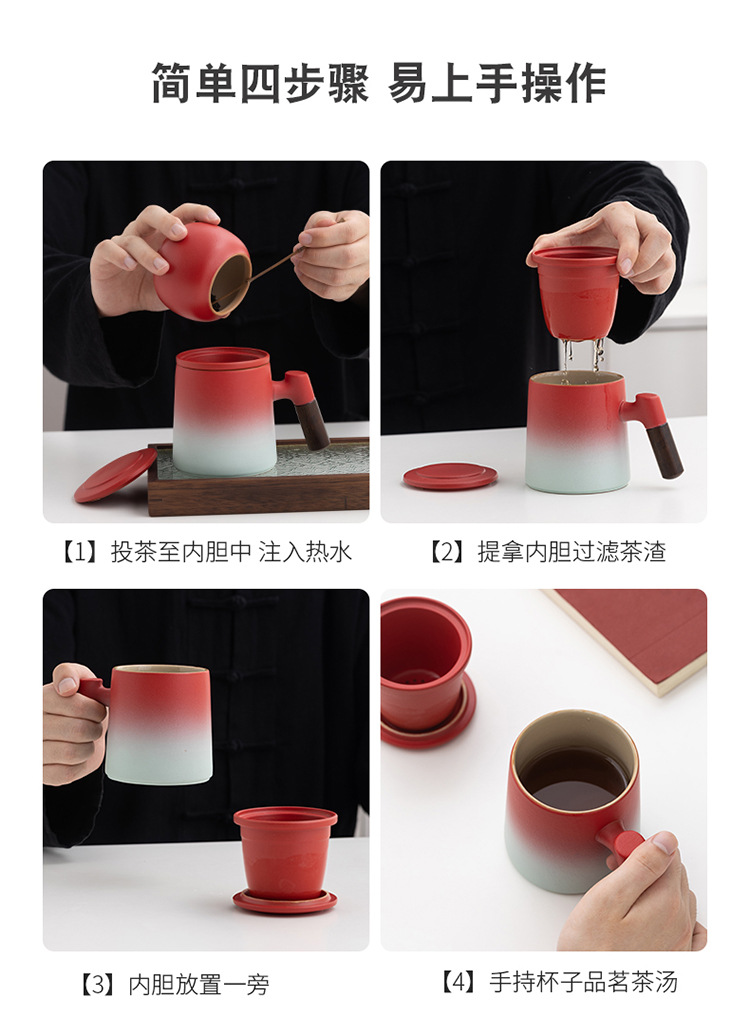 简单四步骤 易上手操作

【1】投茶至内胆中 注入热水

【2】提拿内胆过滤茶渣

【3】内胆放置一旁

【4】手持杯子品茗茶汤