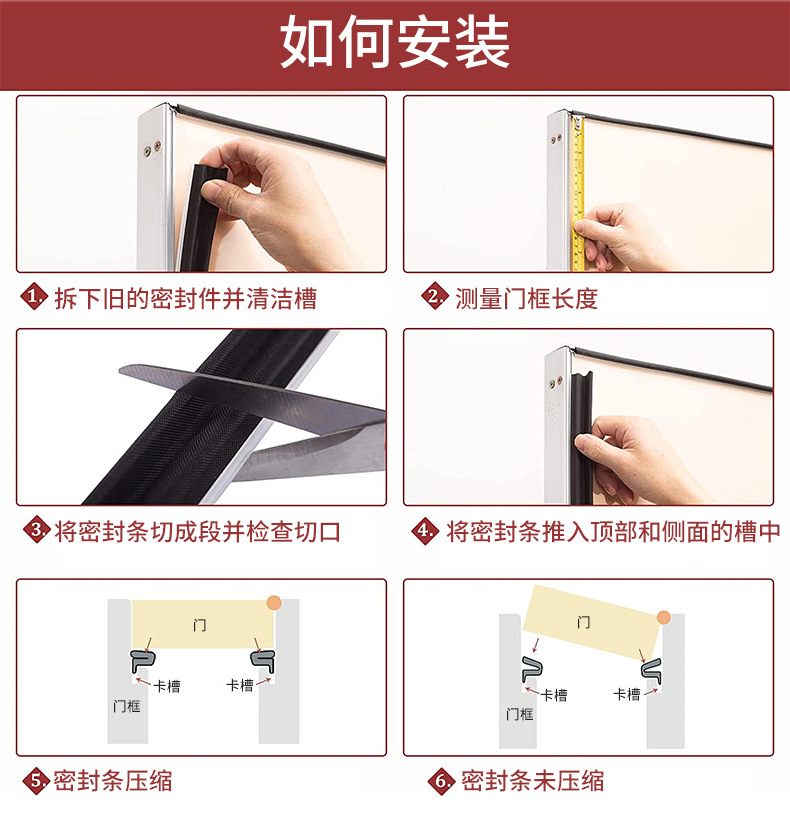 如何安装

1. 拆下旧的密封件并清洁槽

2. 测量门框长度

3. 将密封条切成段并检查切口

4. 将密封条推入顶部和侧面的槽中

门
卡槽
卡槽
门框

5. 密封条压缩

门
卡槽
卡槽
门框

6. 密封条未压缩