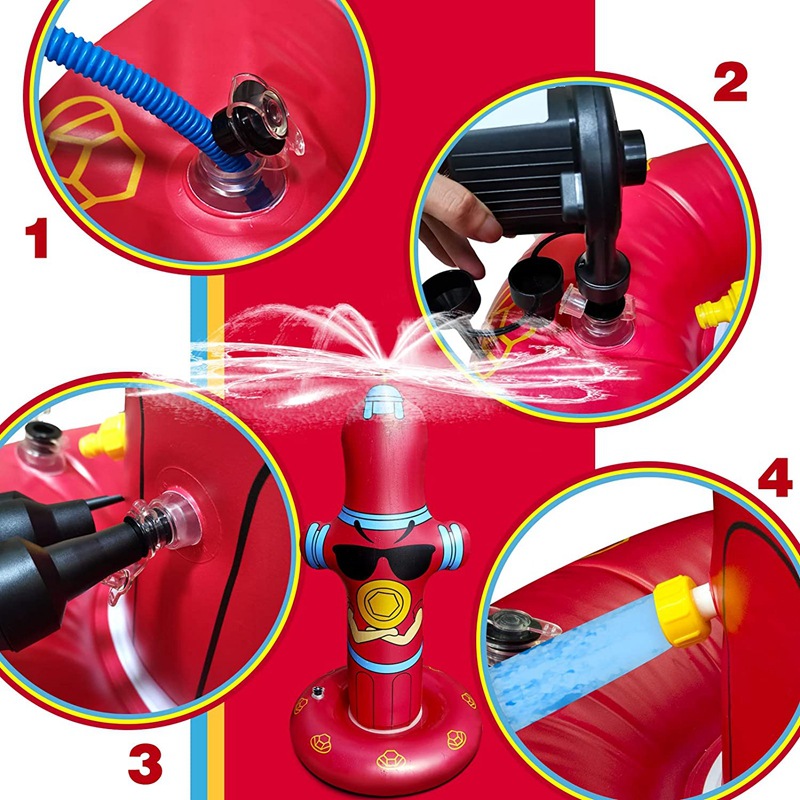 1

2

3

4