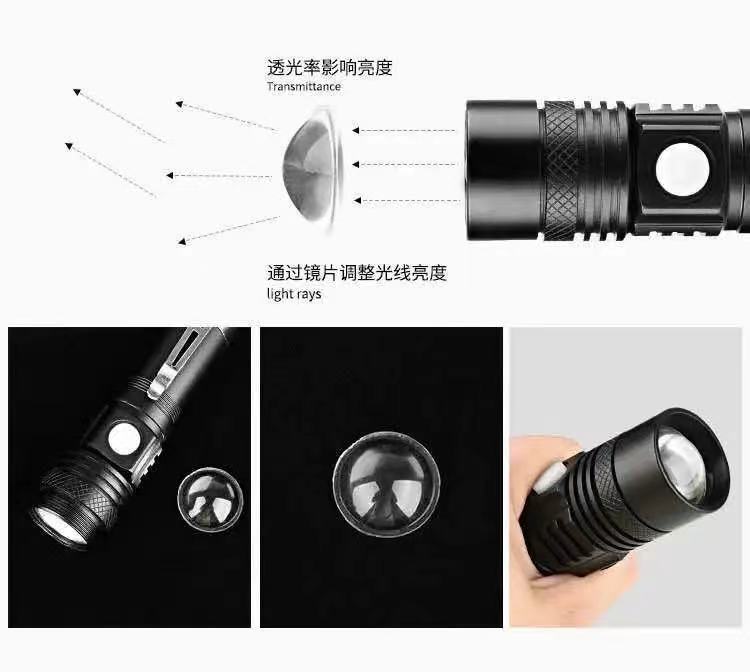 透光率影响亮度
Transmittance

通过镜片调整光线亮度
light rays