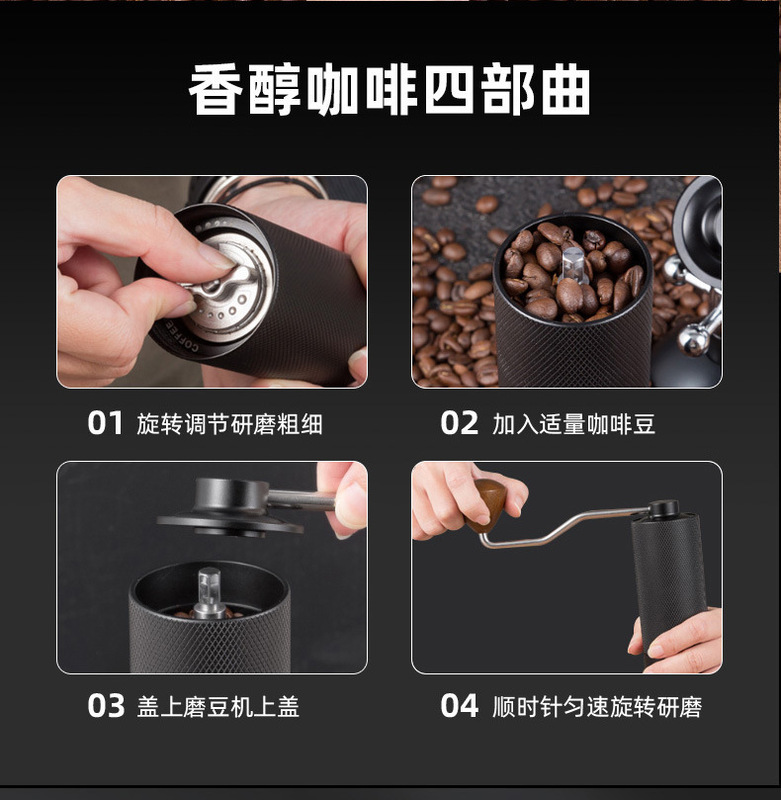 香醇咖啡四部曲

COFFEE

01 旋转调节研磨粗细

02 加入适量咖啡豆

03 盖上磨豆机上盖

04 顺时针匀速旋转研磨