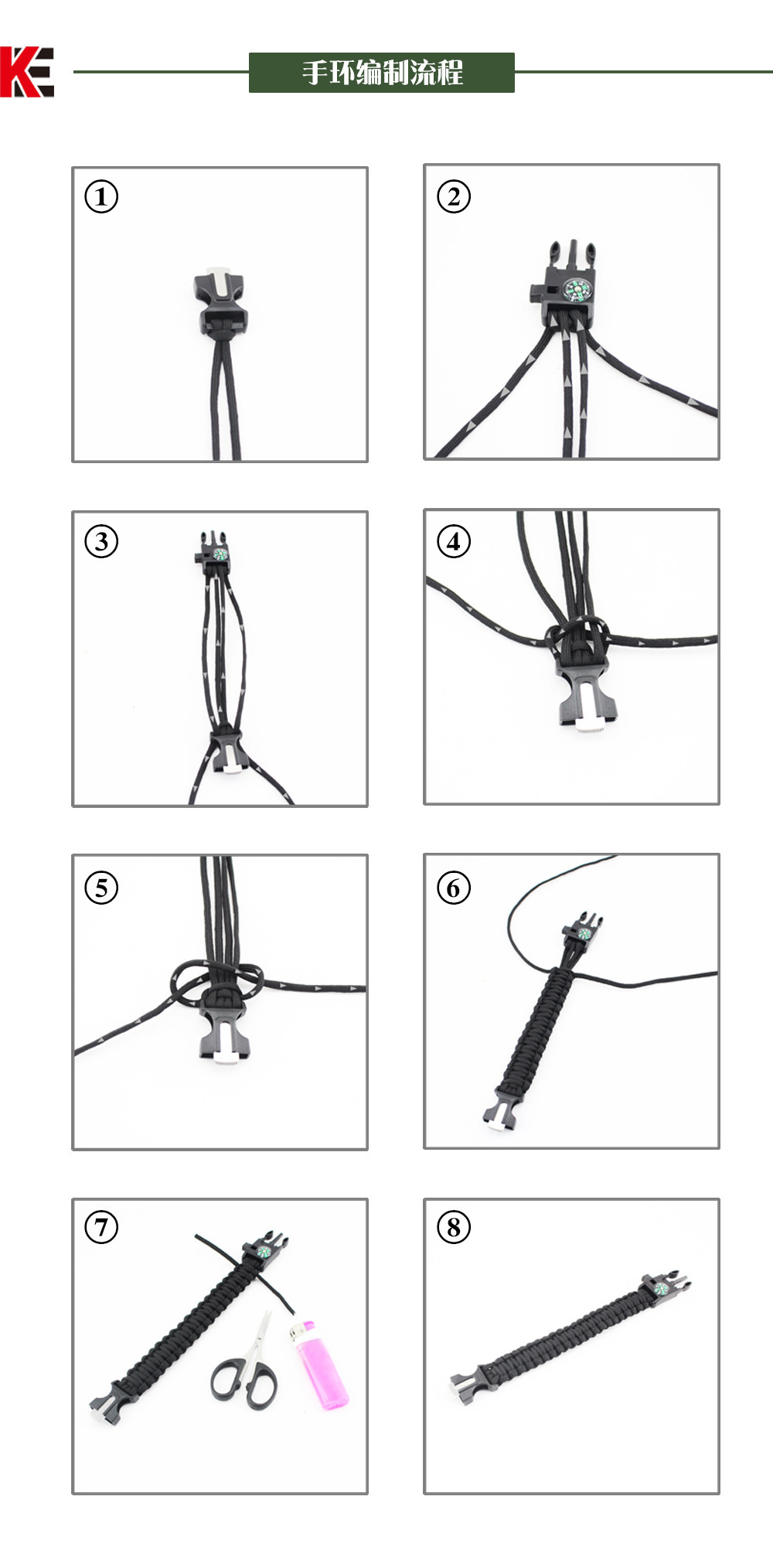 KE

手环编制流程

①

②

③

④

⑤

⑥

⑦

⑧