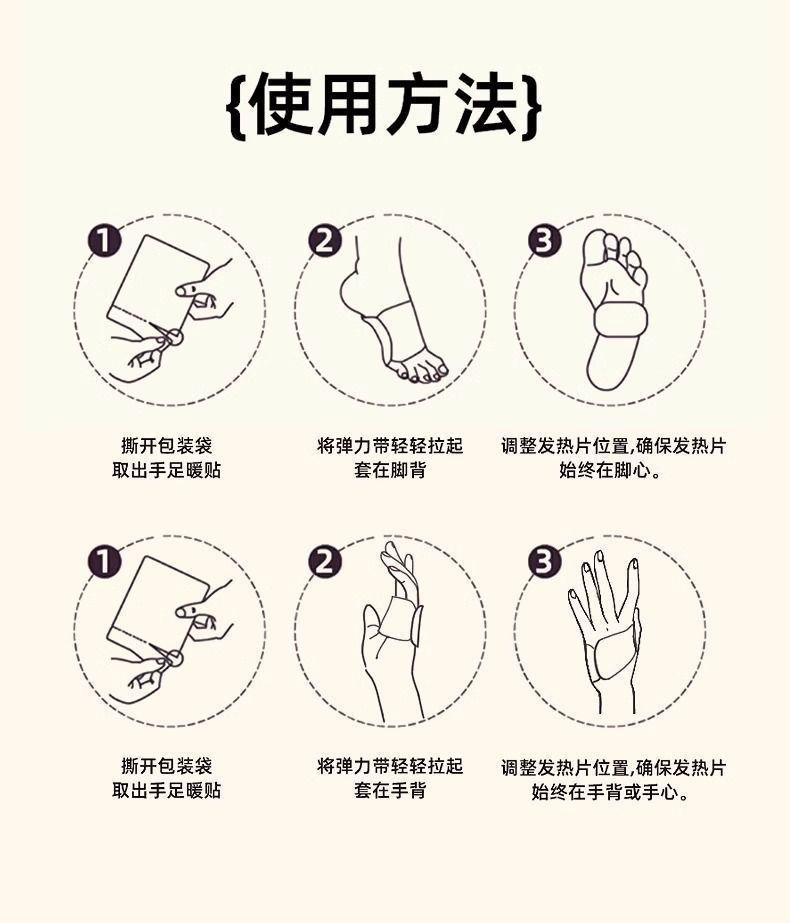 {使用方法}

1
撕开包装袋
取出手足暖贴

2
将弹力带轻轻拉起
套在脚背

3
调整发热片位置,确保发热片
始终在脚心。

1
撕开包装袋
取出手足暖贴

2
将弹力带轻轻拉起
套在手背

3
调整发热片位置,确保发热片
始终在手背或手心。