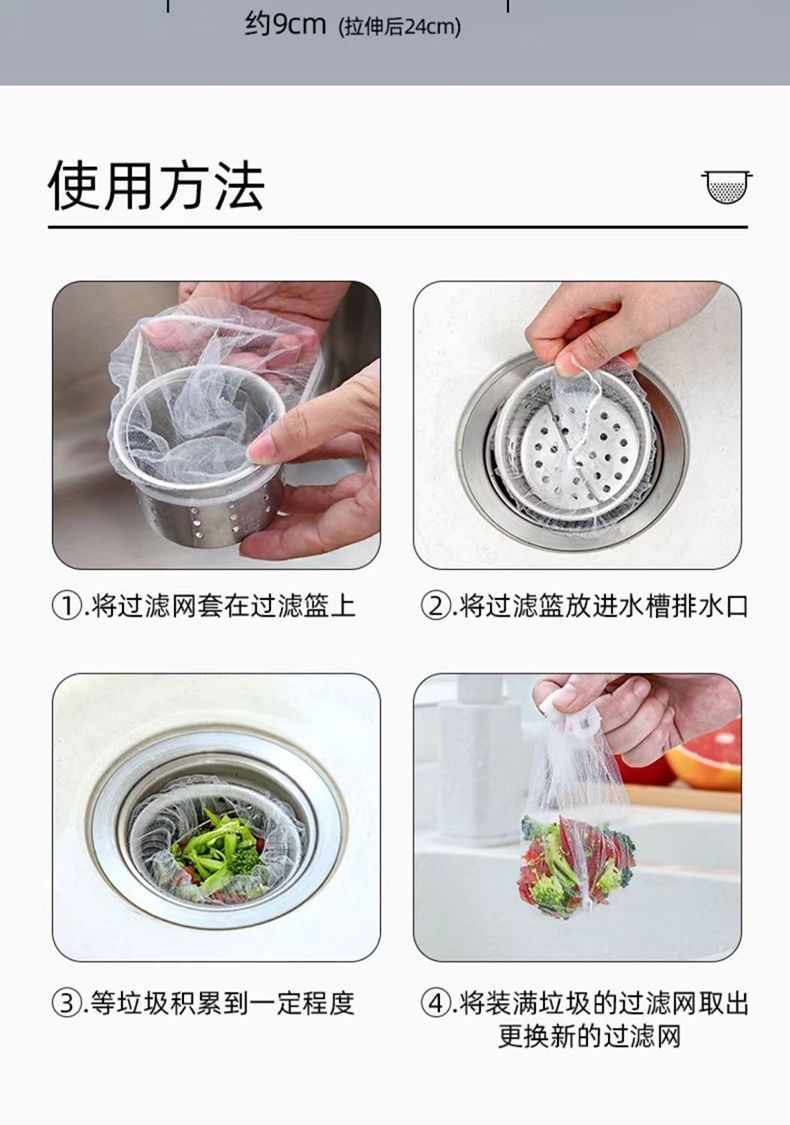 约9cm (拉伸后24cm)

使用方法

①.将过滤网套在过滤篮上

②.将过滤篮放进水槽排水口

③.等垃圾积累到一定程度

④.将装满垃圾的过滤网取出更换新的过滤网