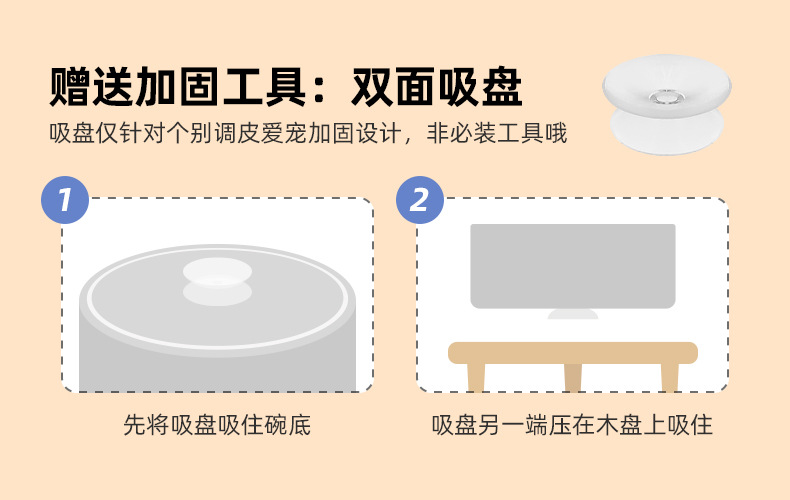 赠送加固工具：双面吸盘

吸盘仅针对个别调皮爱宠加固设计，非必装工具哦

1

先将吸盘吸住碗底

2

吸盘另一端压在木盘上吸住