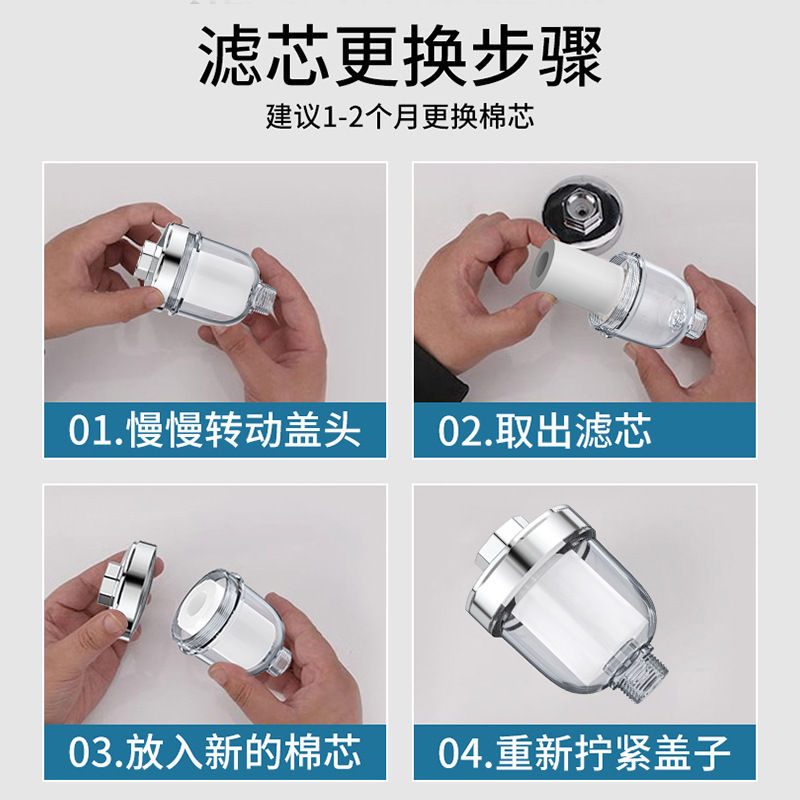 滤芯更换步骤

建议1-2个月更换棉芯

01.慢慢转动盖头

02.取出滤芯

03.放入新的棉芯

04.重新拧紧盖子