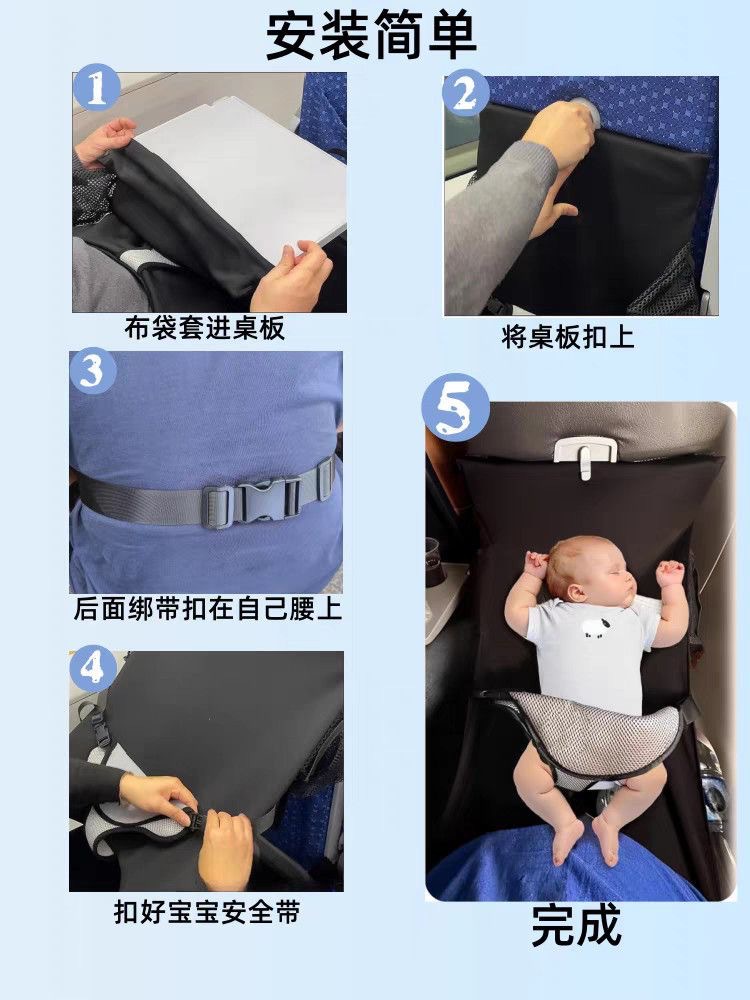 安装简单

1
布袋套进桌板

2
将桌板扣上

3
后面绑带扣在自己腰上

4
扣好宝宝安全带

5
完成