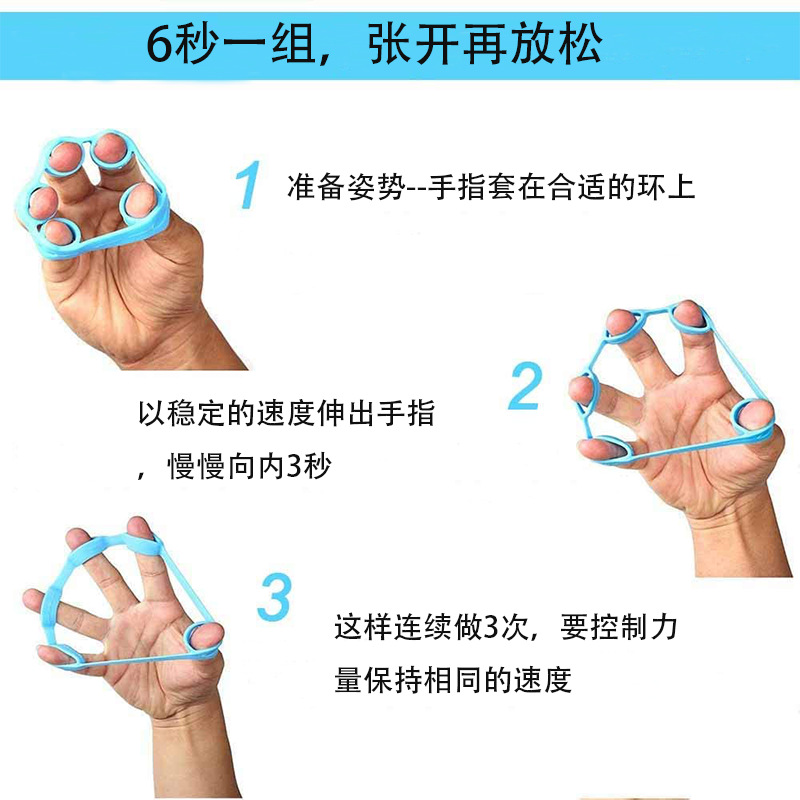 6秒一组，张开再放松

1 准备姿势--手指套在合适的环上

2

以稳定的速度伸出手指，慢慢向内3秒

3 这样连续做3次，要控制力量保持相同的速度