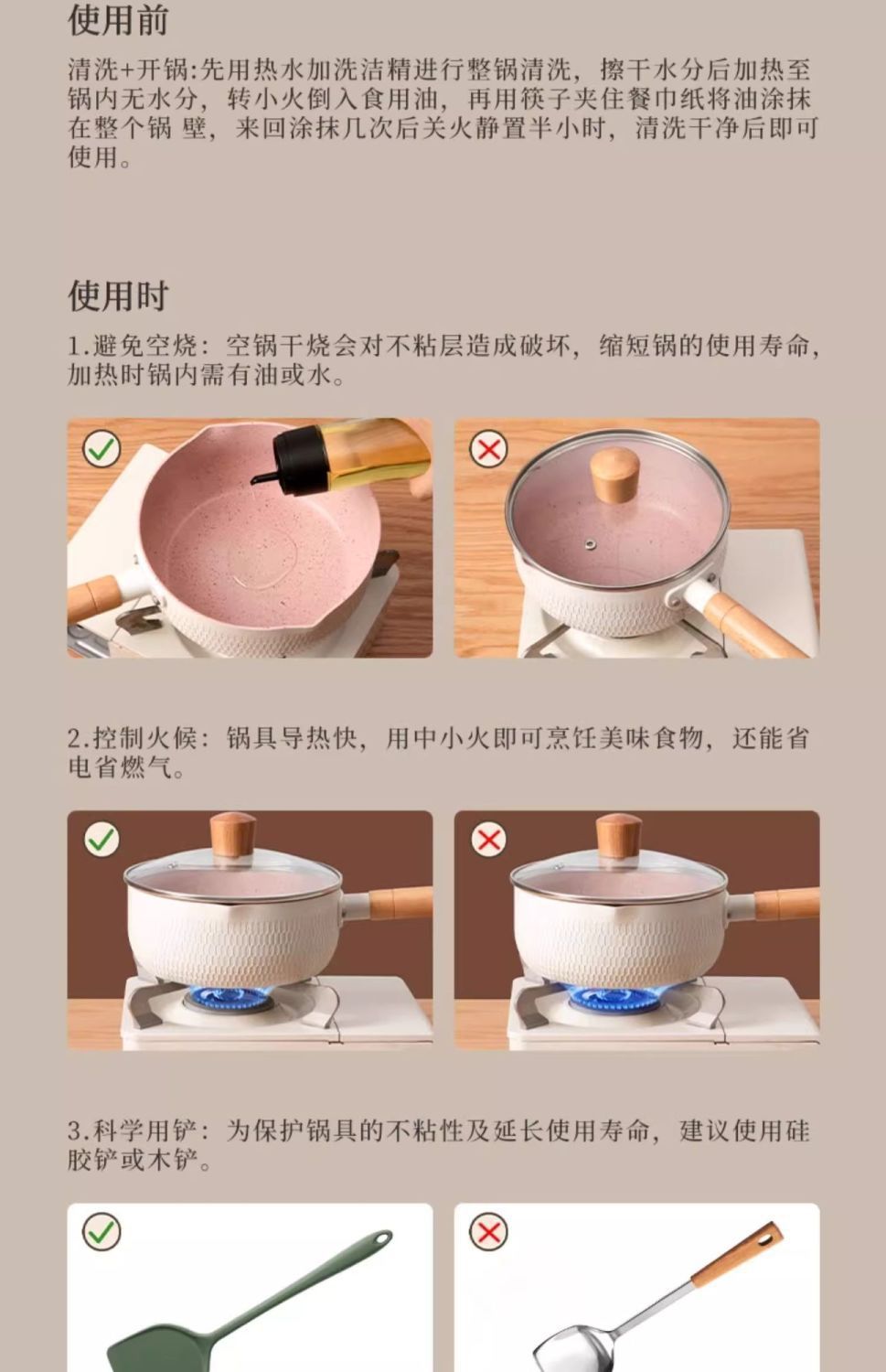 使用前

清洗+开锅:先用热水加洗洁精进行整锅清洗，擦干水分后加热至锅内无水分，转小火倒入食用油，再用筷子夹住餐巾纸将油涂抹在整个锅 壁，来回涂抹几次后关火静置半小时，清洗干净后即可使用。

使用时

1.避免空烧：空锅干烧会对不粘层造成破坏，缩短锅的使用寿命，加热时锅内需有油或水。

2.控制火候：锅具导热快，用中小火即可烹饪美味食物，还能省电省燃气。

3.科学用铲：为保护锅具的不粘性及延长使用寿命，建议使用硅胶铲或木铲。