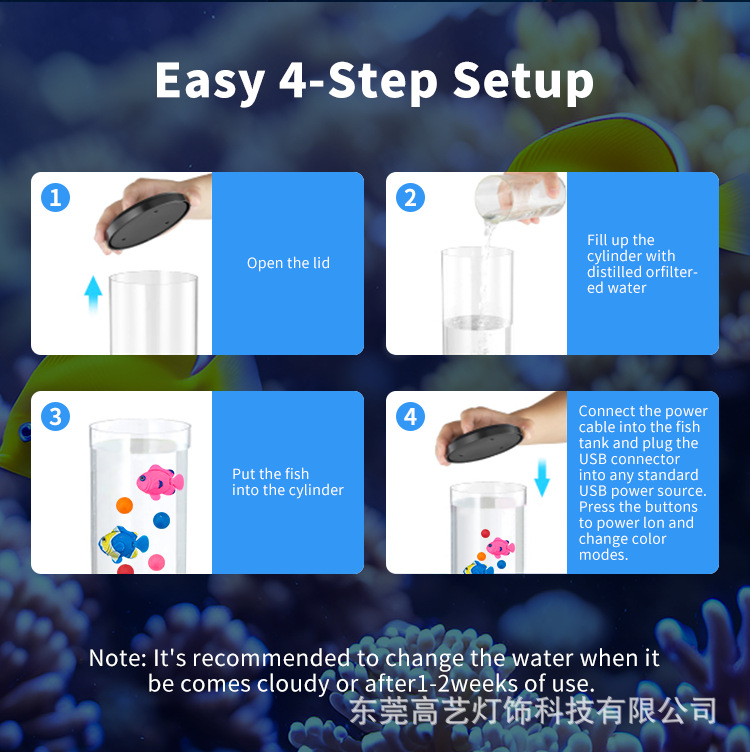 Easy 4-Step Setup

1

Open the lid

2

Fill up the cylinder with distilled orfiltered water

3

Put the fish into the cylinder

4

Connect the power cable into the fish tank and plug the USB connector into any standard USB power source. Press the buttons to power lon and change color modes.

Note: It's recommended to change the water when it be comes cloudy or after1-2weeks of use.

东莞高艺灯饰科技有限公司