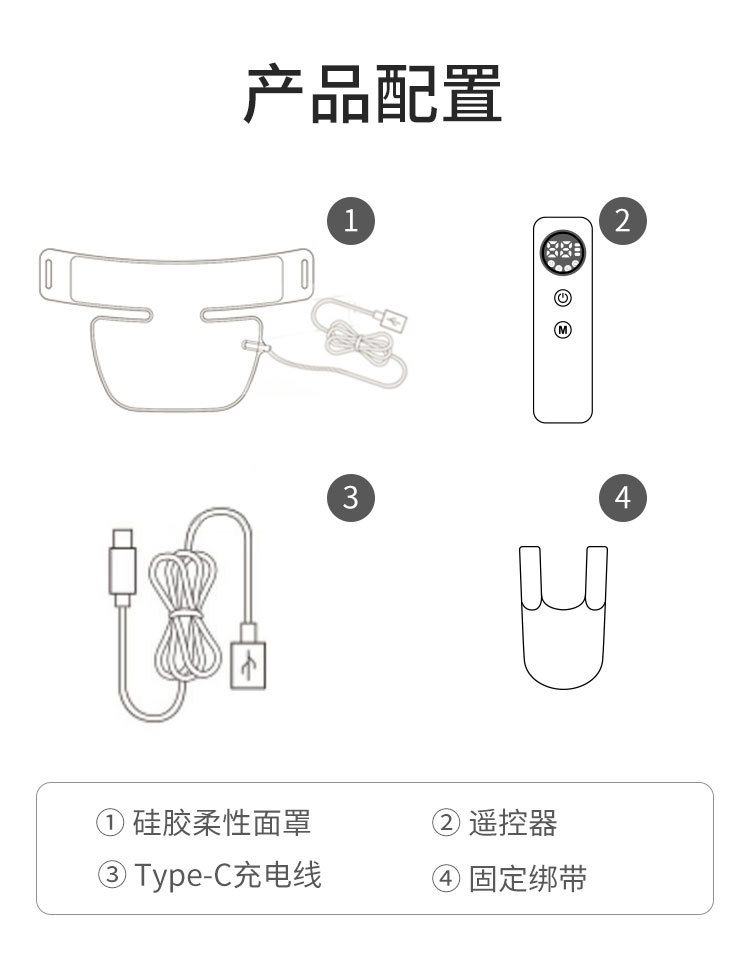 产品配置

1

2

88

M

3

4

① 硅胶柔性面罩
② 遥控器
③ Type-C充电线
④ 固定绑带