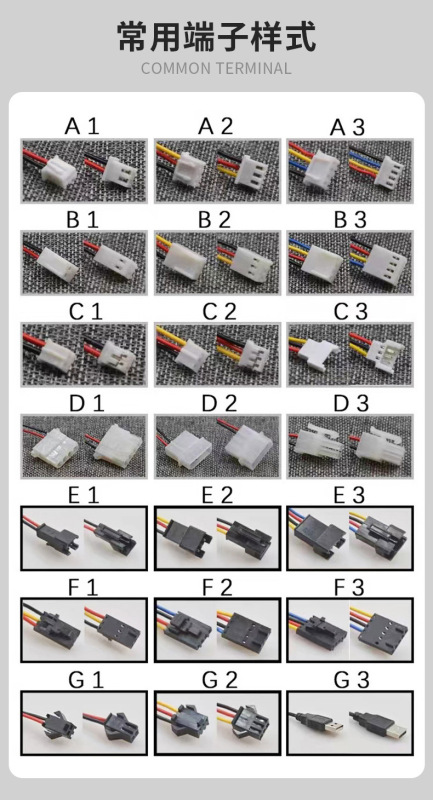 常用端子样式
COMMON TERMINAL

A 1
A 2
A 3
B 1
B 2
B 3
C 1
C 2
C 3
D 1
D 2
D 3
E 1
E 2
E 3
F 1
F 2
F 3
G 1
G 2
G 3