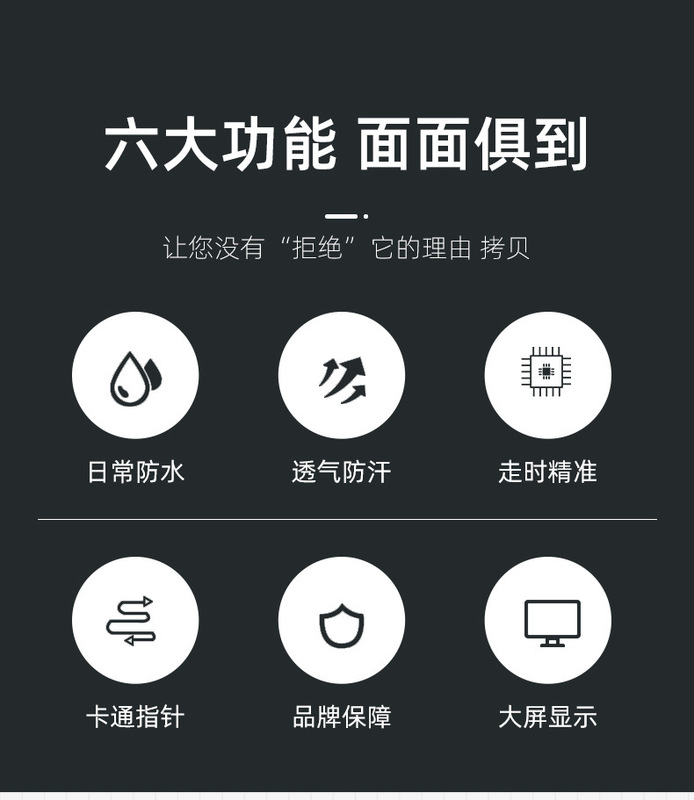 六大功能 面面俱到

让您没有“拒绝”它的理由 拷贝

日常防水

透气防汗

走时精准

卡通指针

品牌保障

大屏显示