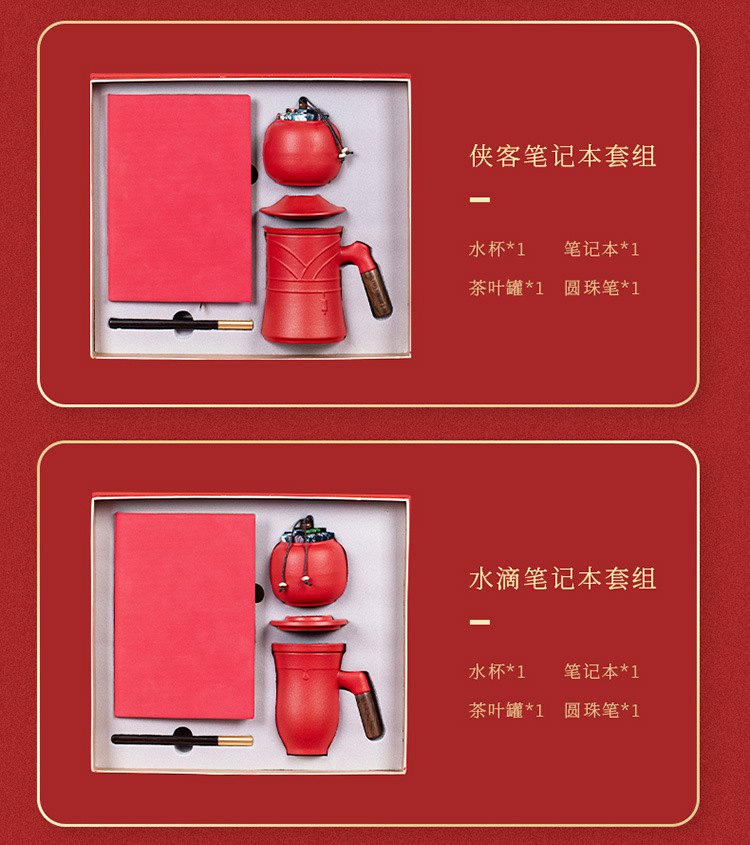 侠客笔记本套组

水杯*1 笔记本*1

茶叶罐*1 圆珠笔*1

水滴笔记本套组

水杯*1 笔记本*1

茶叶罐*1 圆珠笔*1