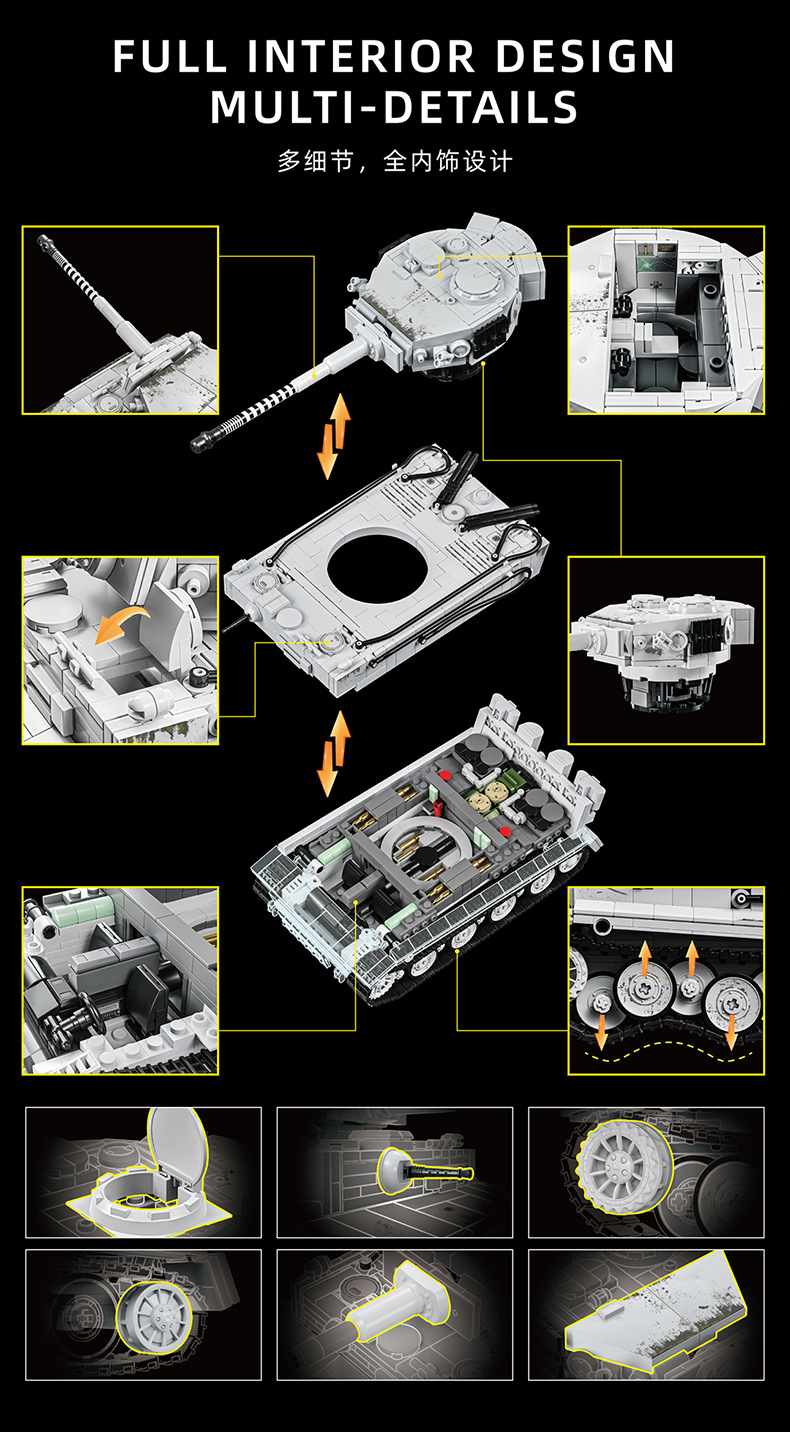 FULL INTERIOR DESIGN
MULTI-DETAILS

多细节，全内饰设计