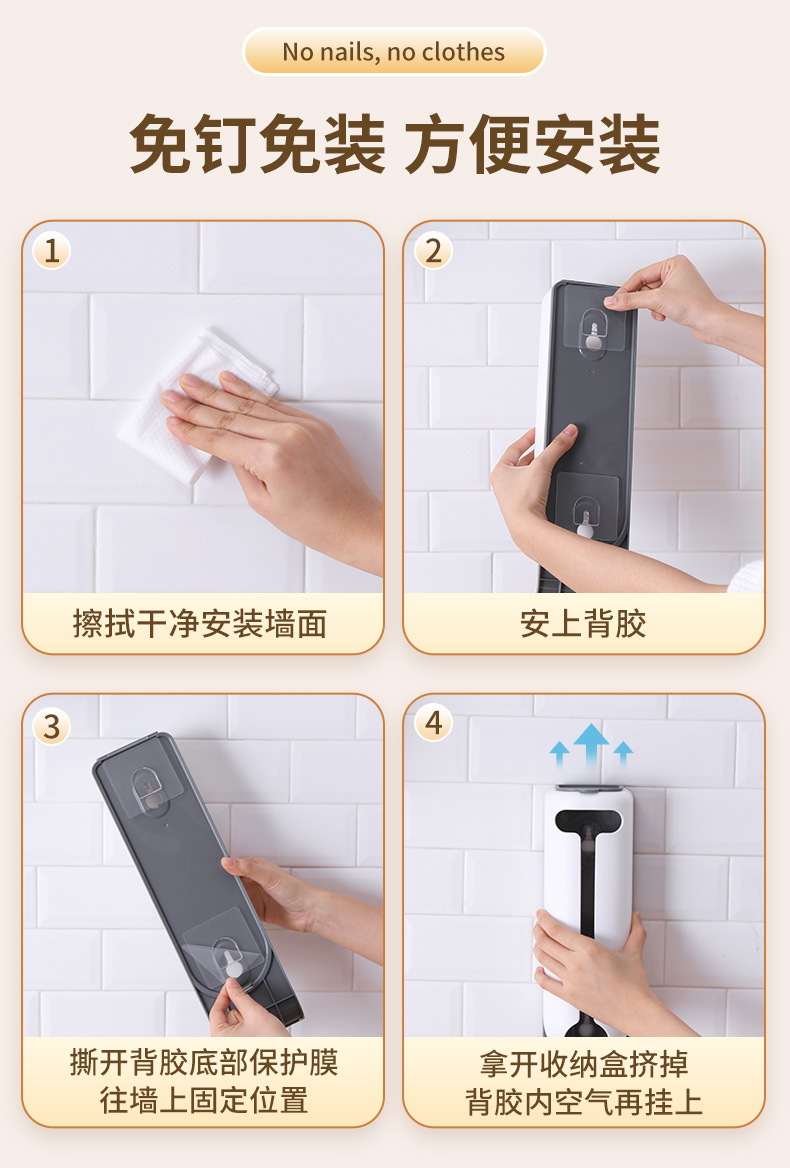 No nails, no clothes

免钉免装 方便安装

1

擦拭干净安装墙面

2

安上背胶

3

撕开背胶底部保护膜
往墙上固定位置

4

拿开收纳盒挤掉
背胶内空气再挂上