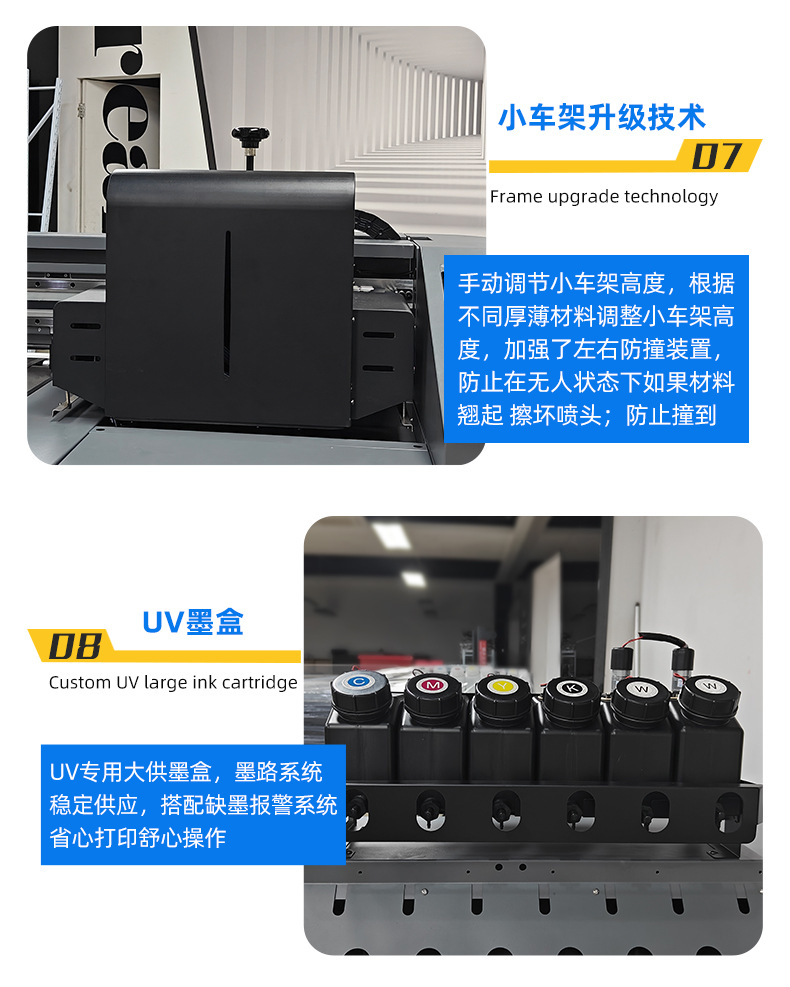 小车架升级技术

07

Frame upgrade technology

手动调节小车架高度，根据不同厚薄材料调整小车架高度，加强了左右防撞装置，防止在无人状态下如果材料翘起 擦坏喷头；防止撞到

UV墨盒

08

Custom UV large ink cartridge

UV专用大供墨盒，墨路系统稳定供应，搭配缺墨报警系统省心打印舒心操作

C M Y K W W